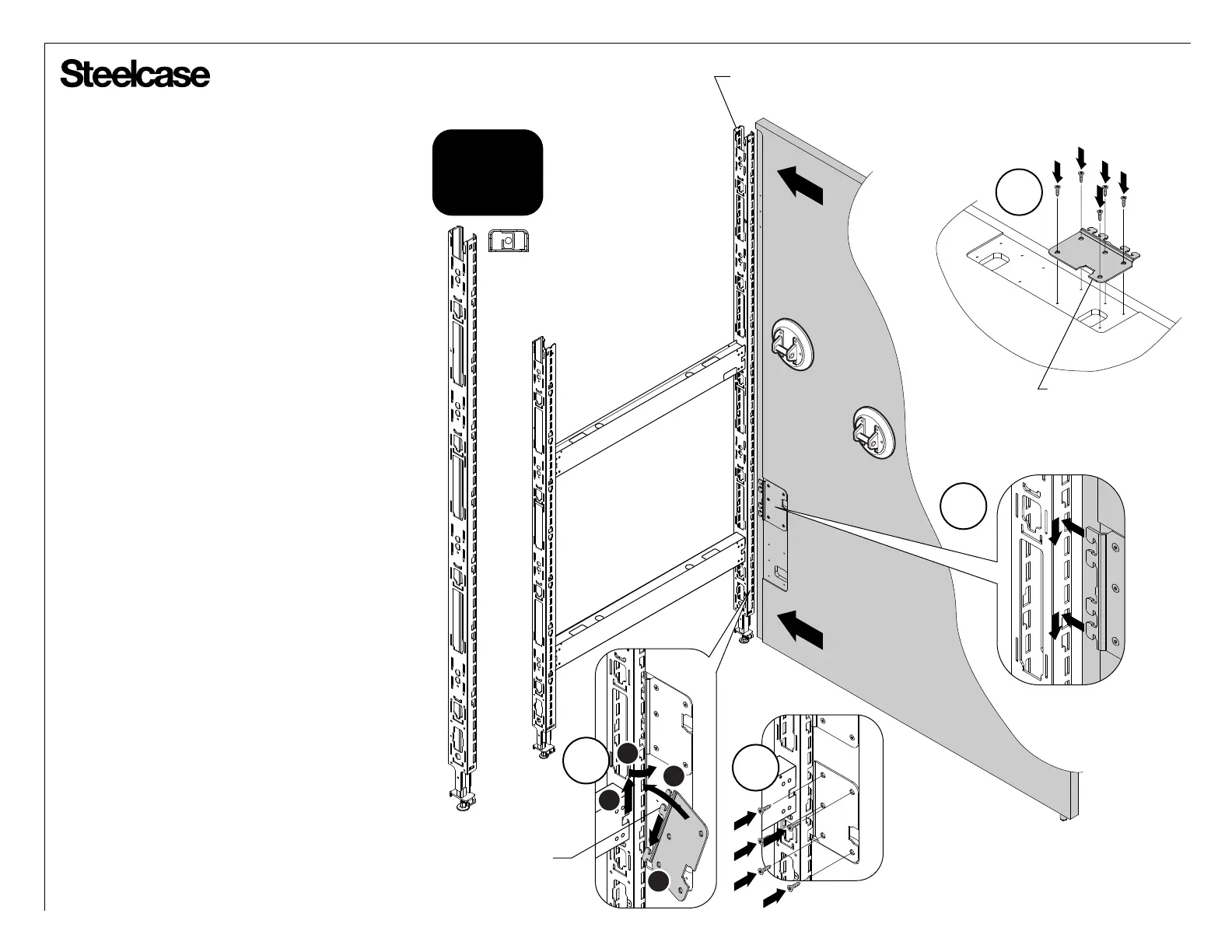 Steelcase