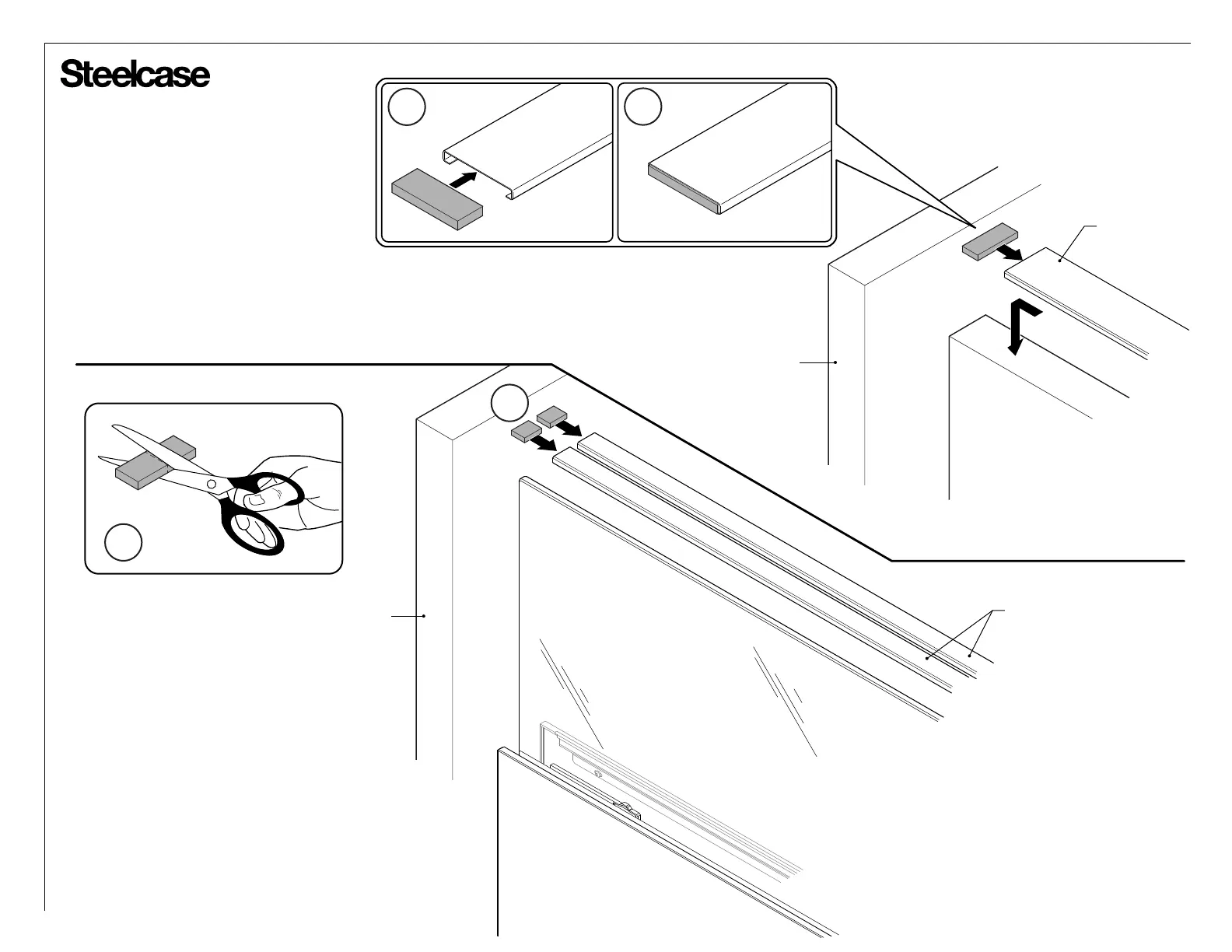 Steelcase