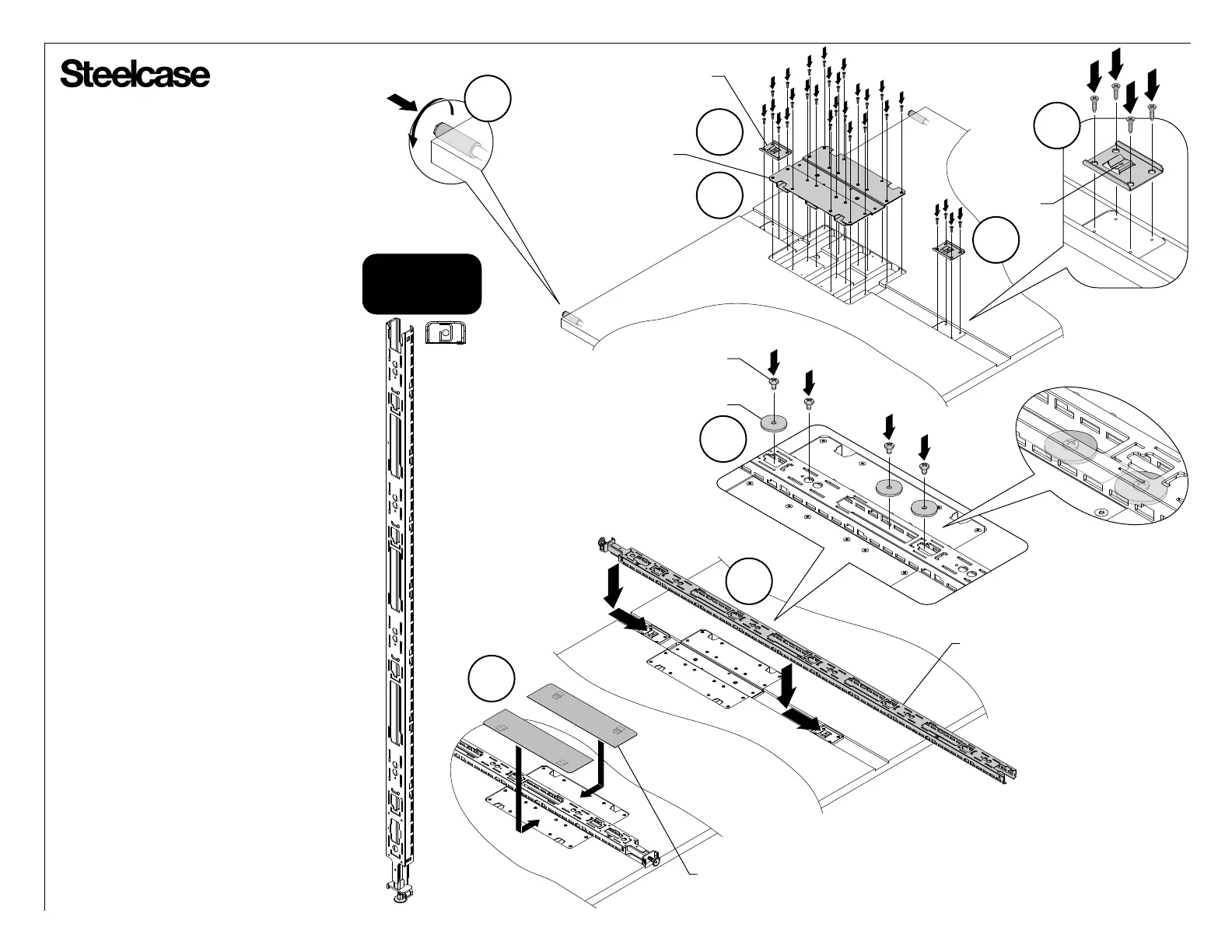 Steelcase