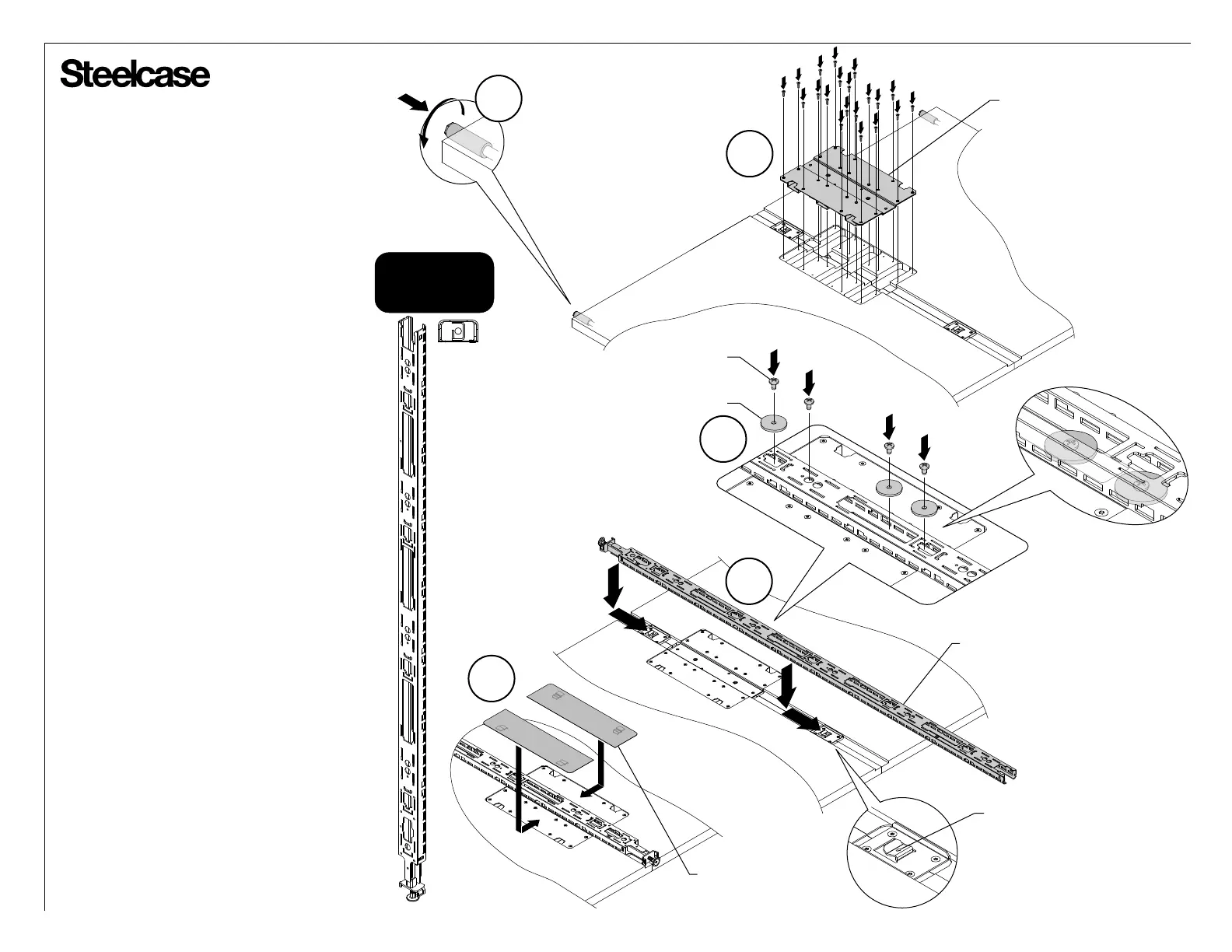 Steelcase