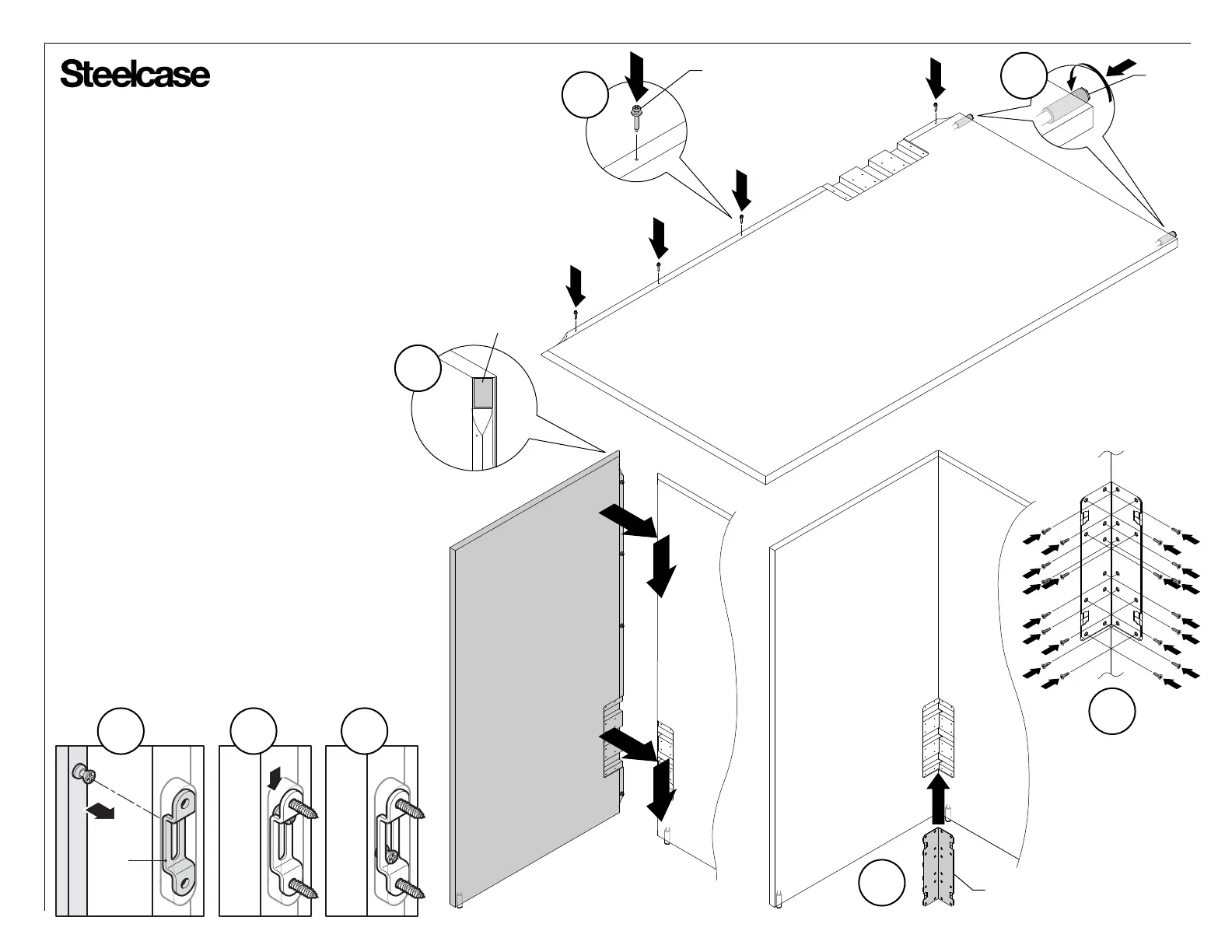 Steelcase