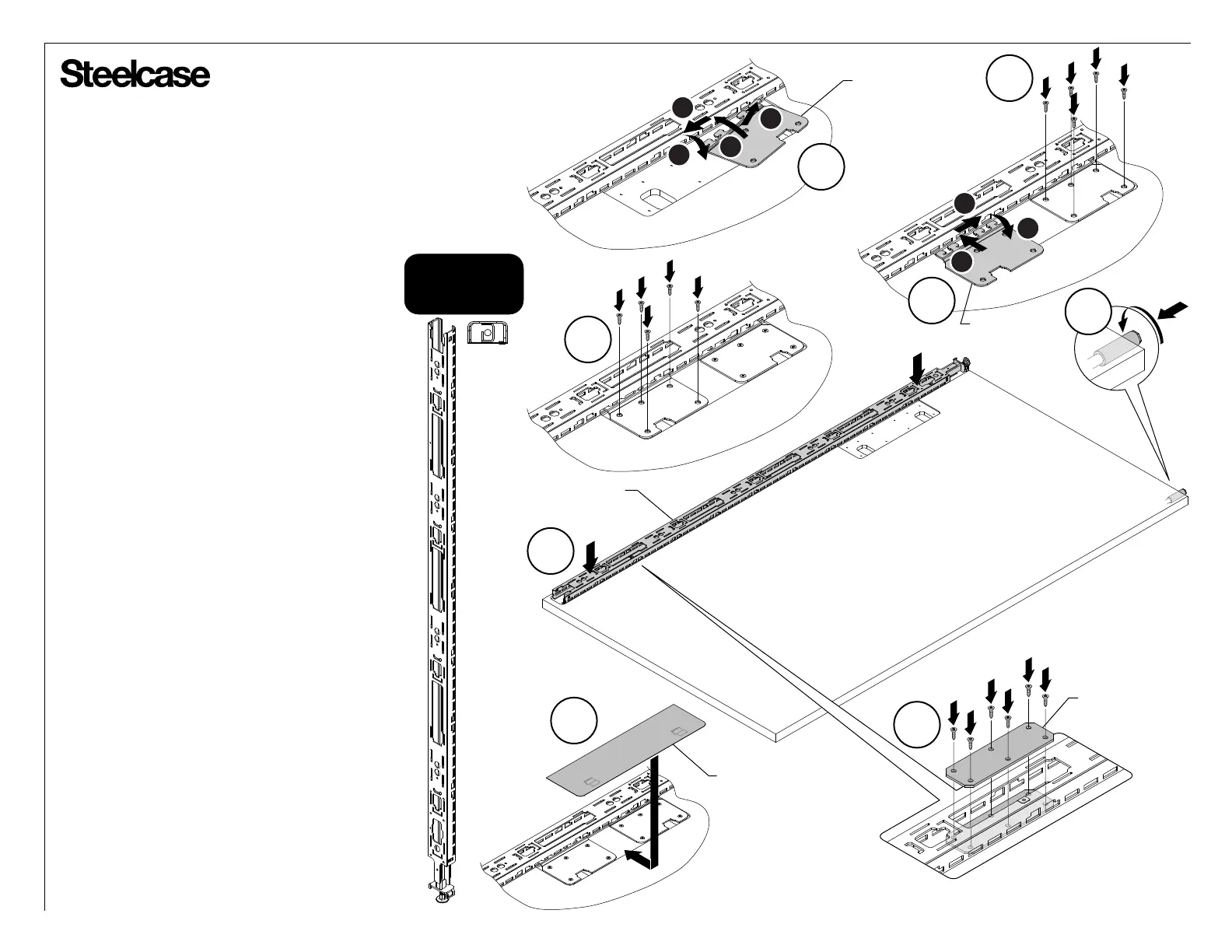 Steelcase