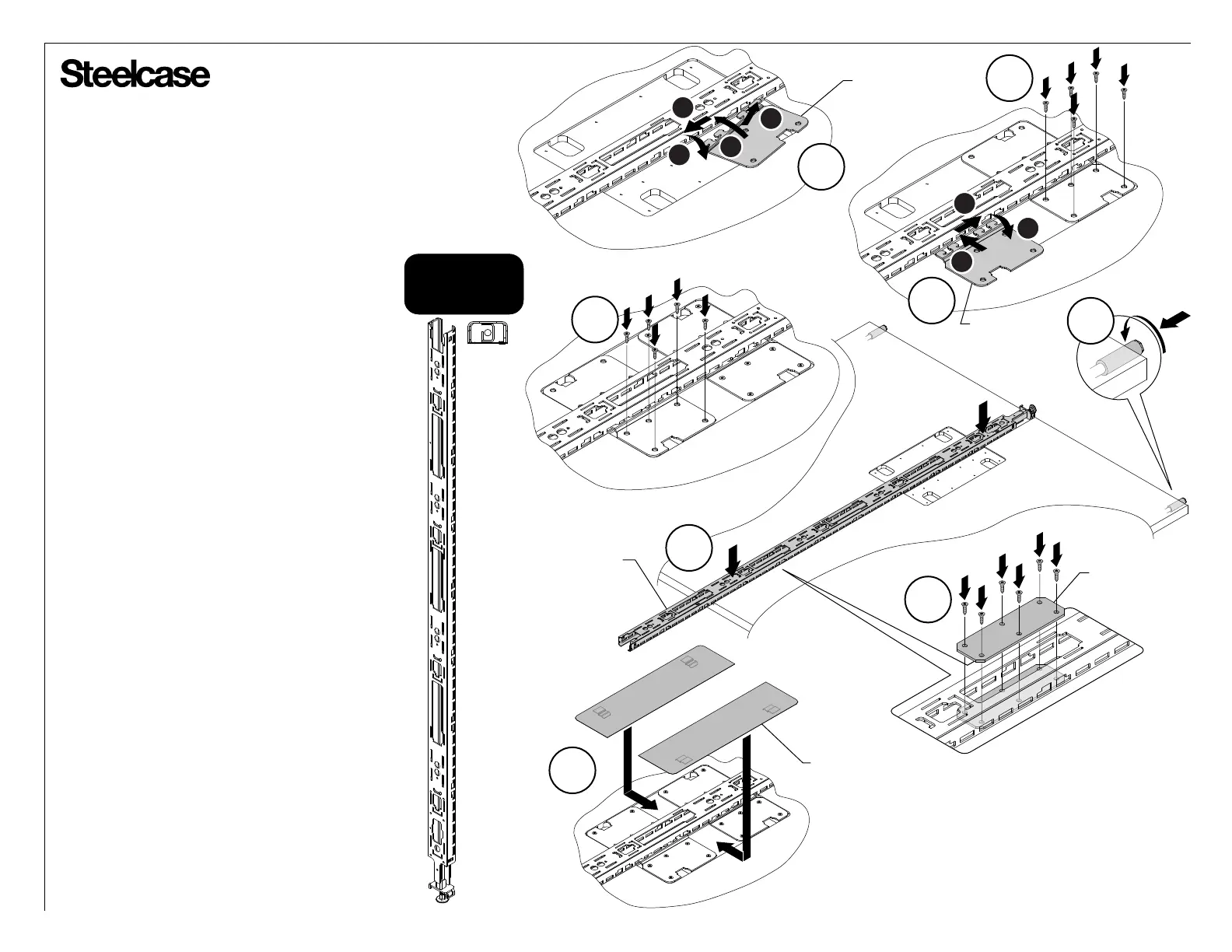 Steelcase