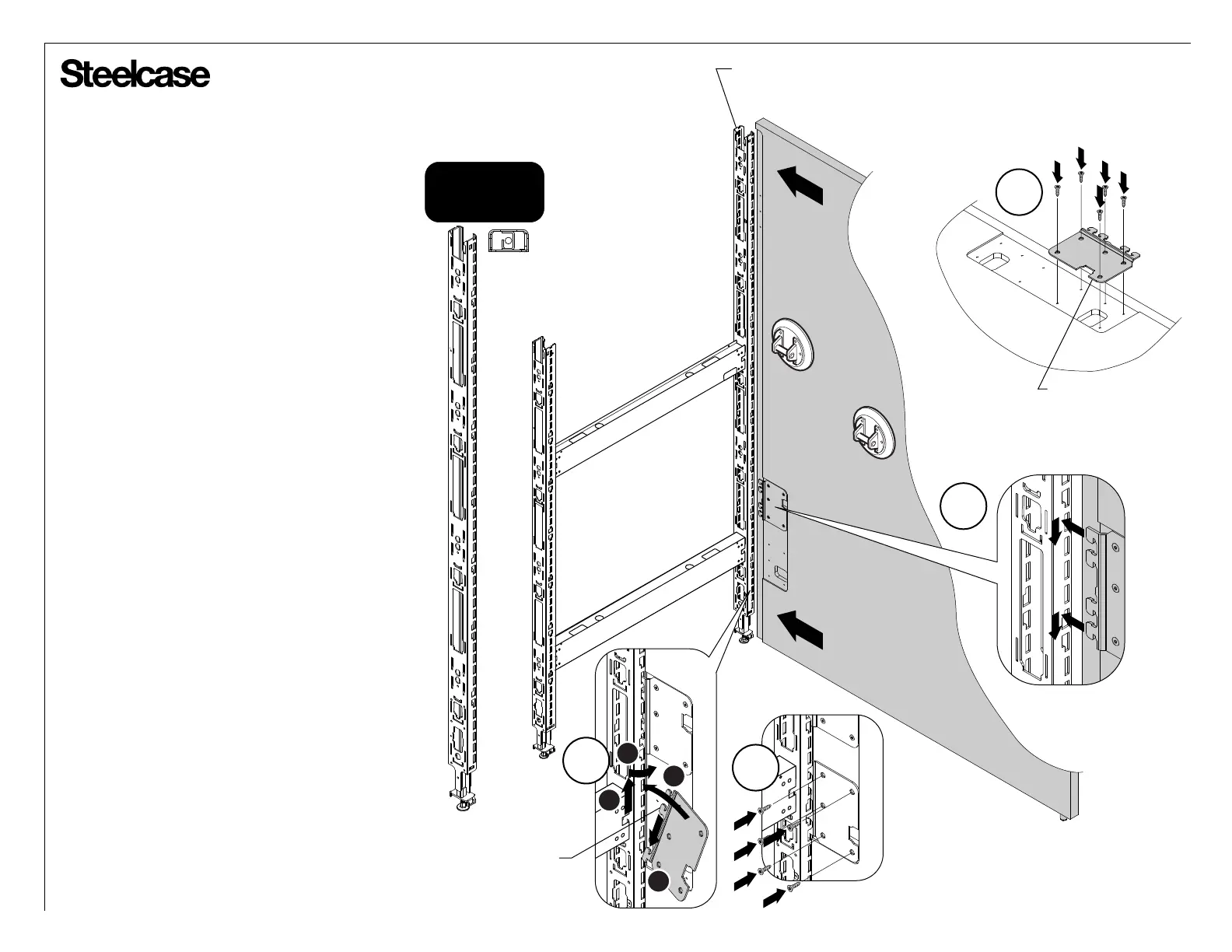 Steelcase