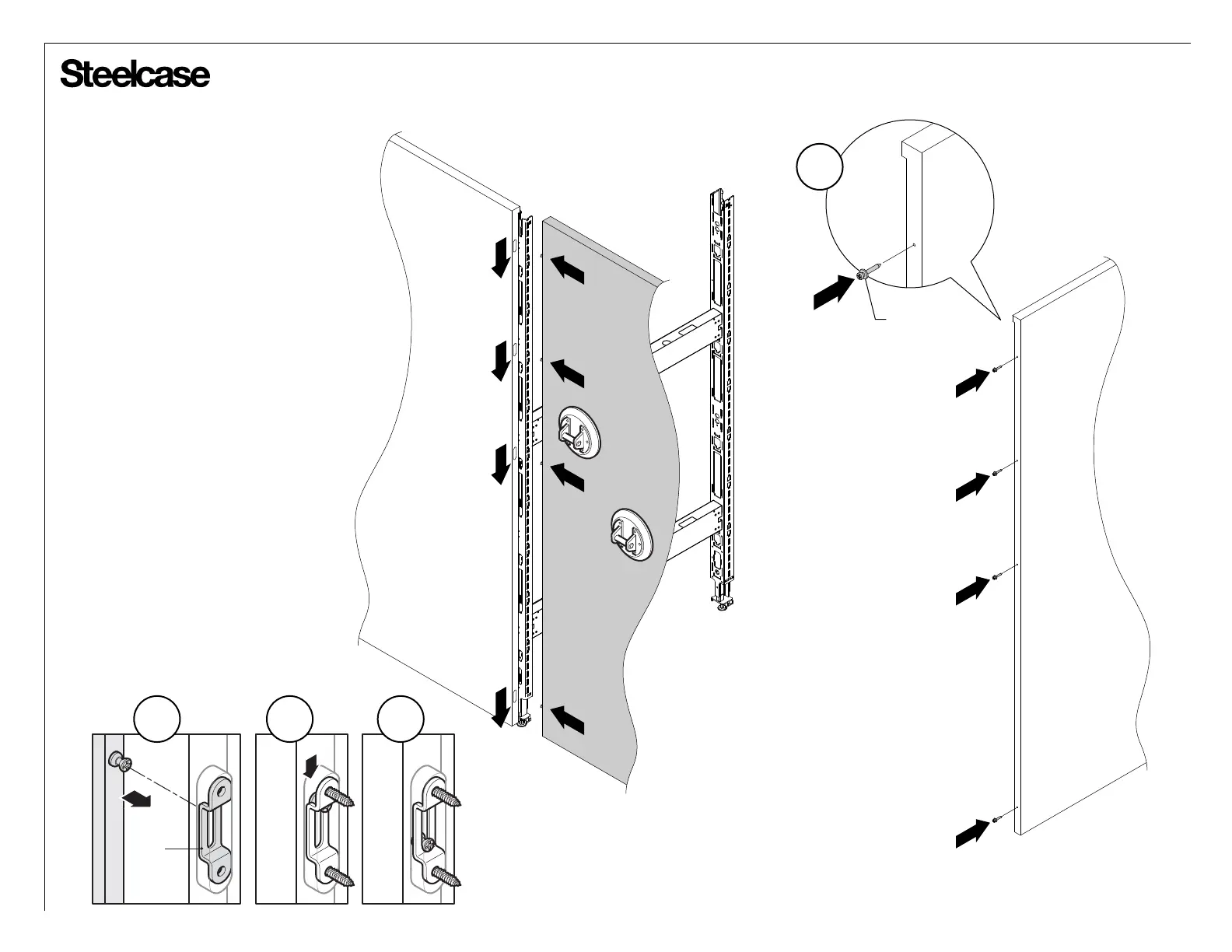 Steelcase