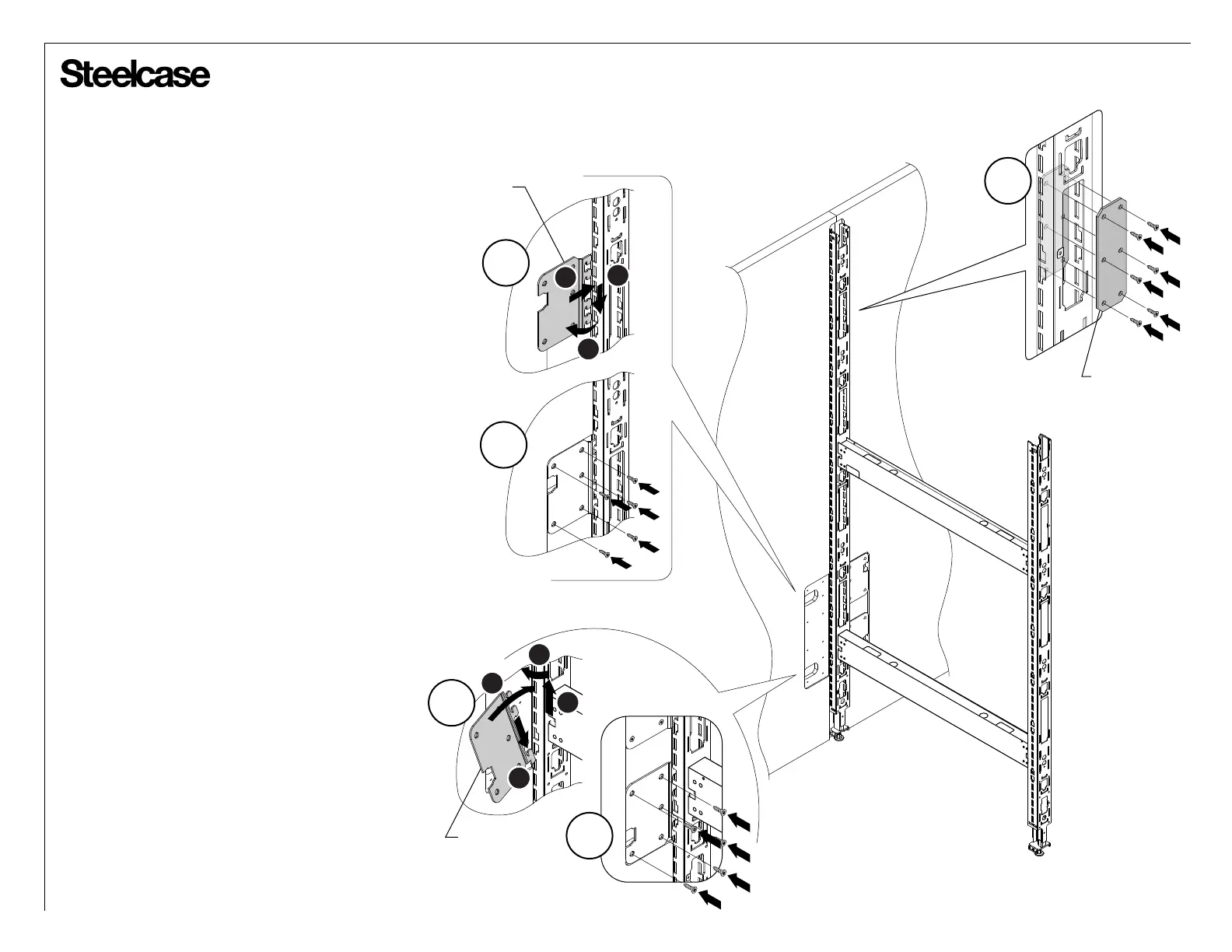 Steelcase