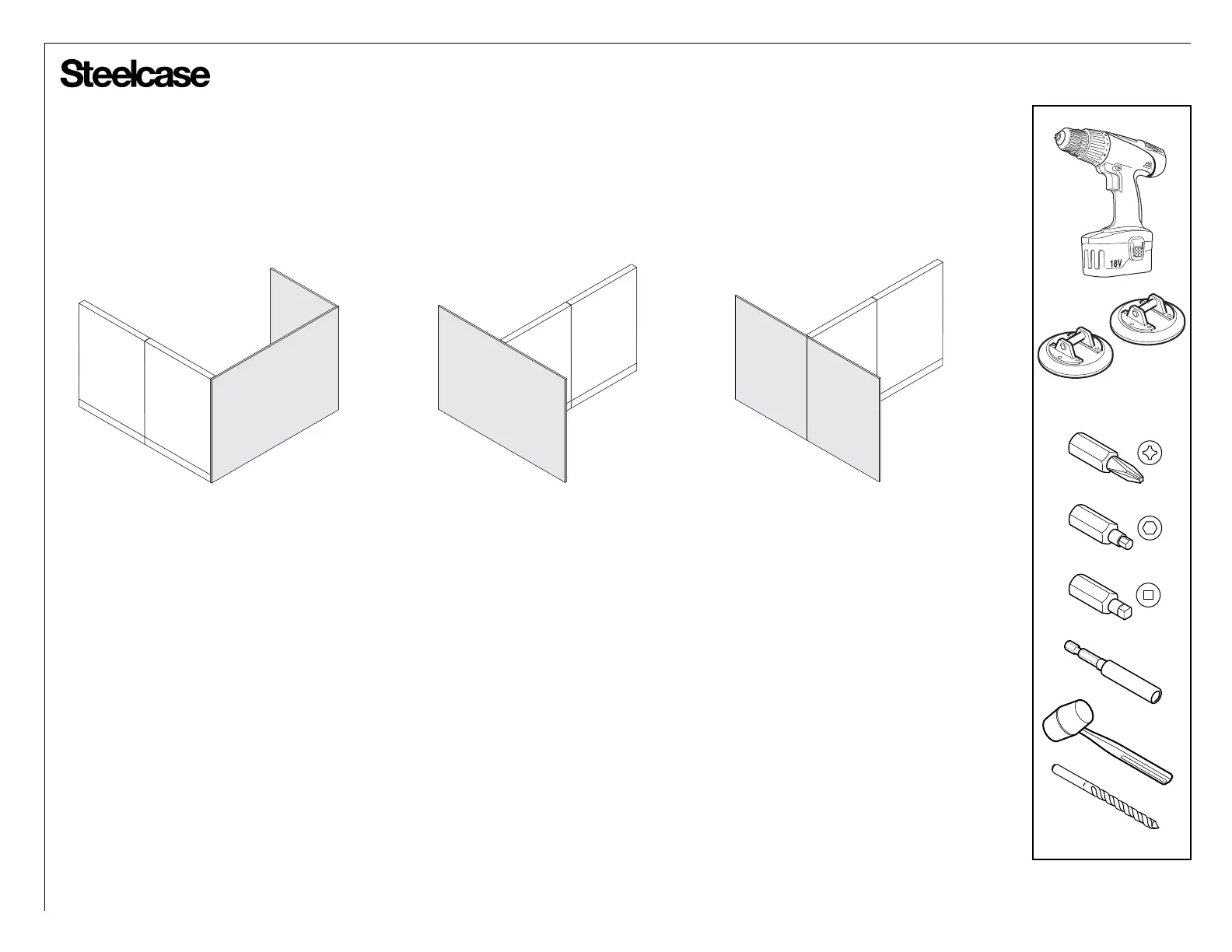 Steelcase

18V