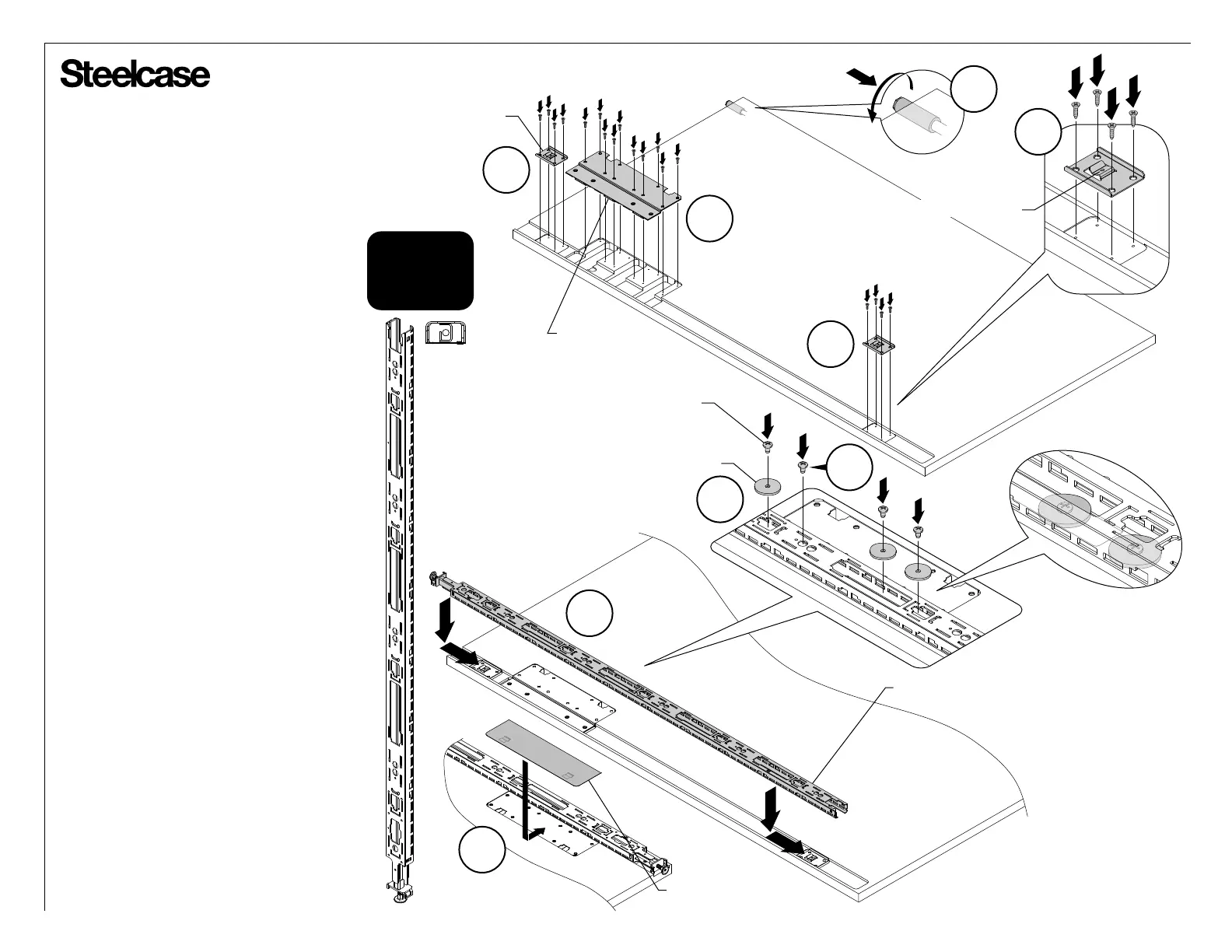 Steelcase