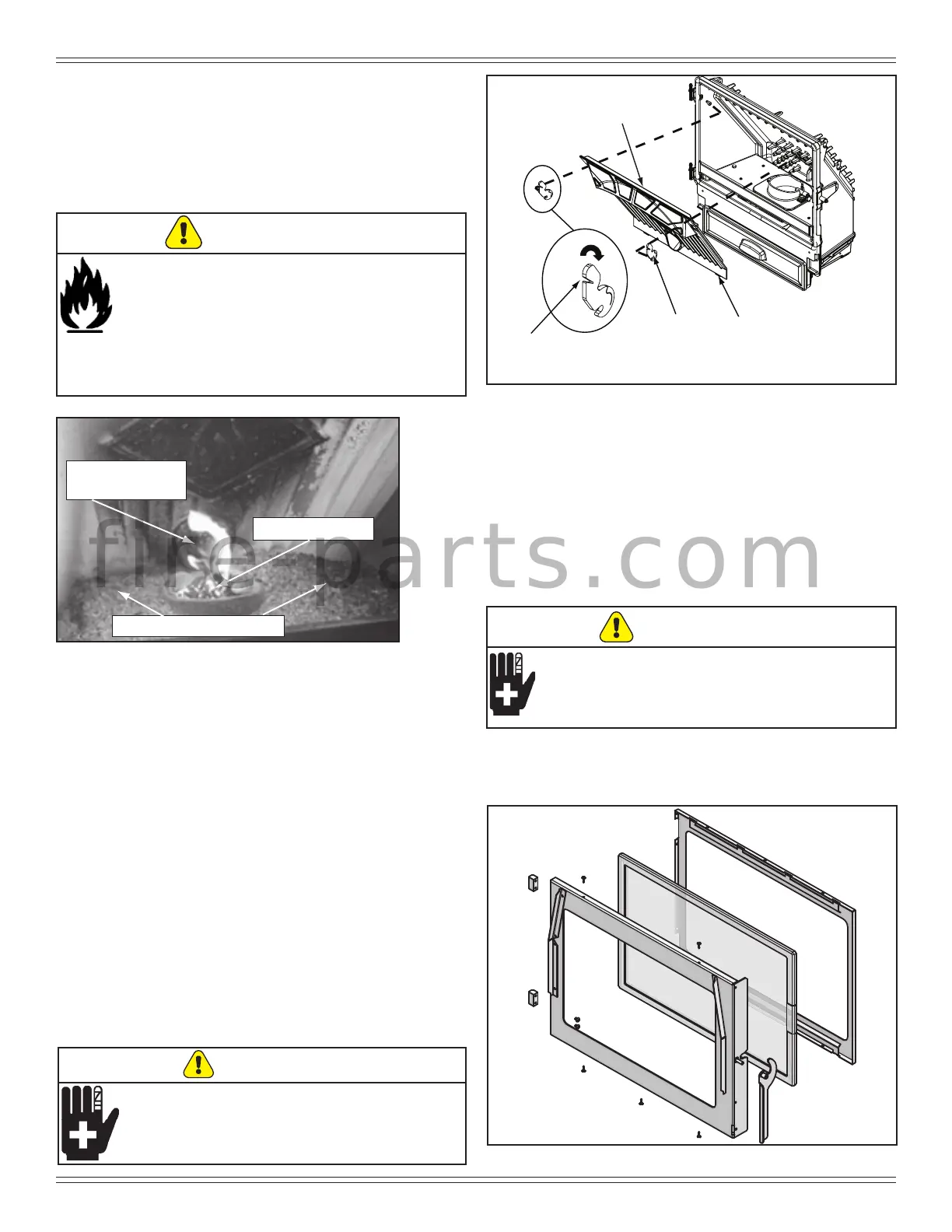 fire-parts.com