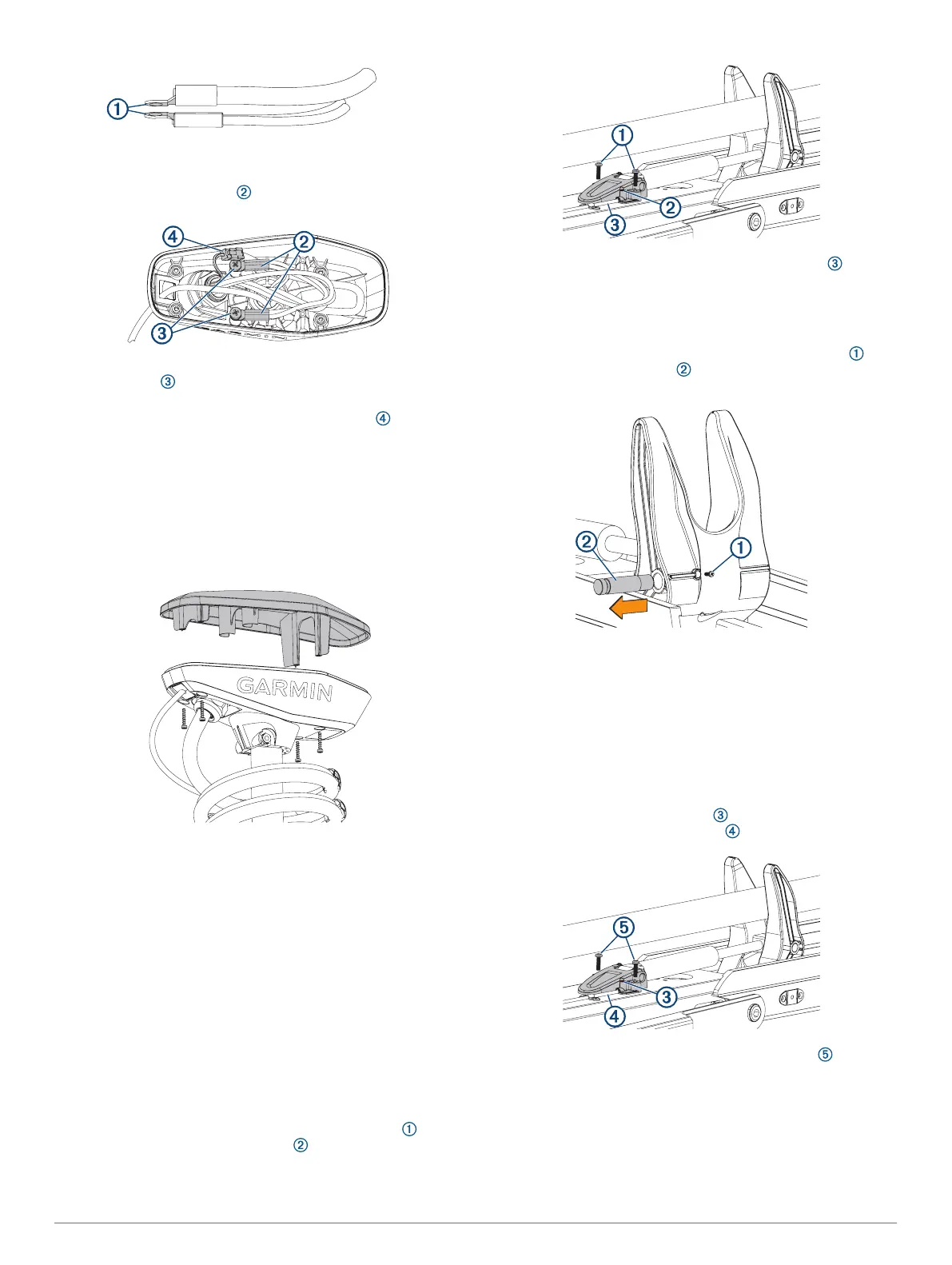 ①

②

④ ②

③

③

④

GARMIN

①
②

①

② ③

③

①
②

② ①

③
④

⑤

③

④

⑤