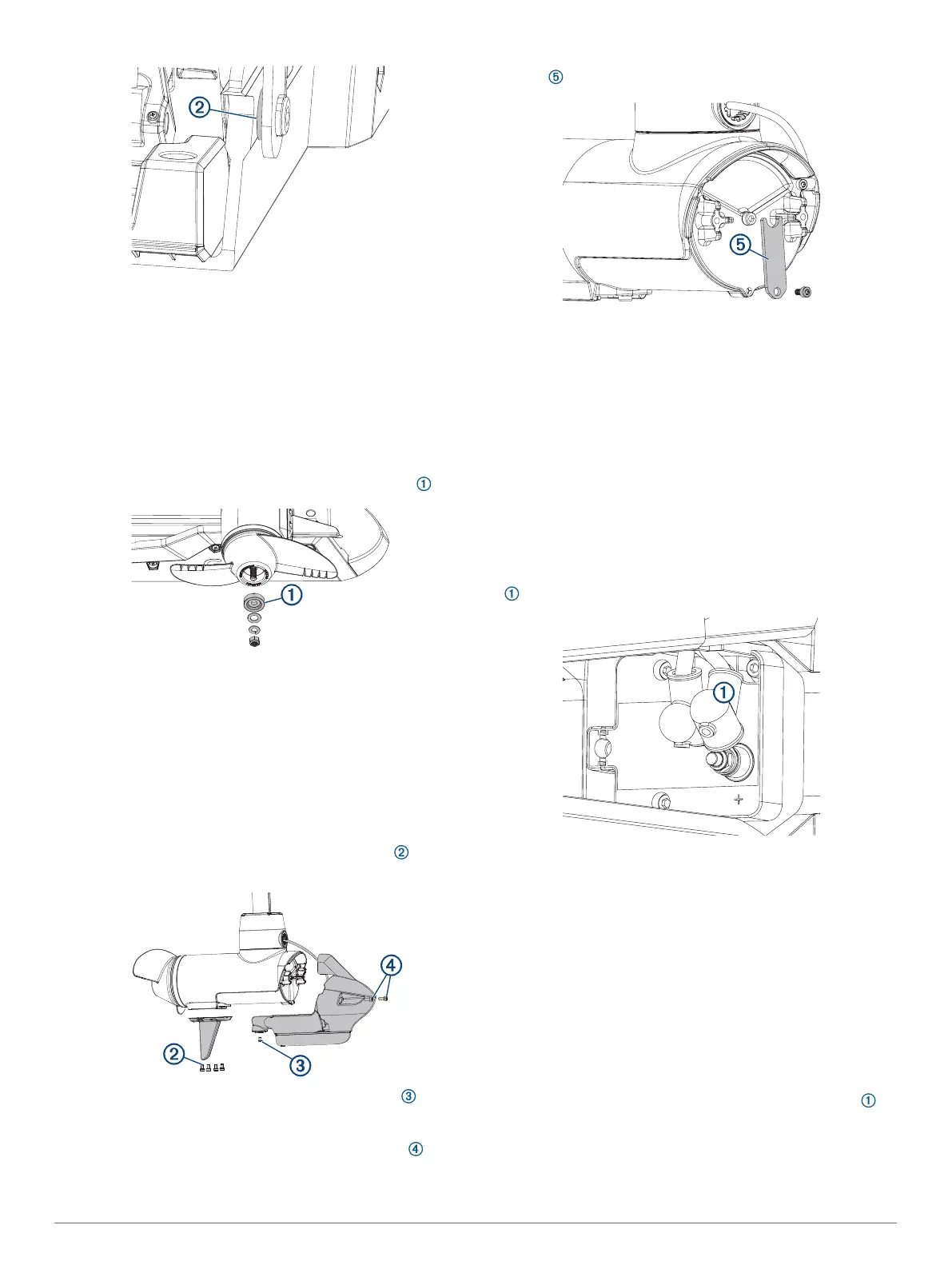 2

⑤

5

①

1

①

1

②

4

2

3

③

①

④