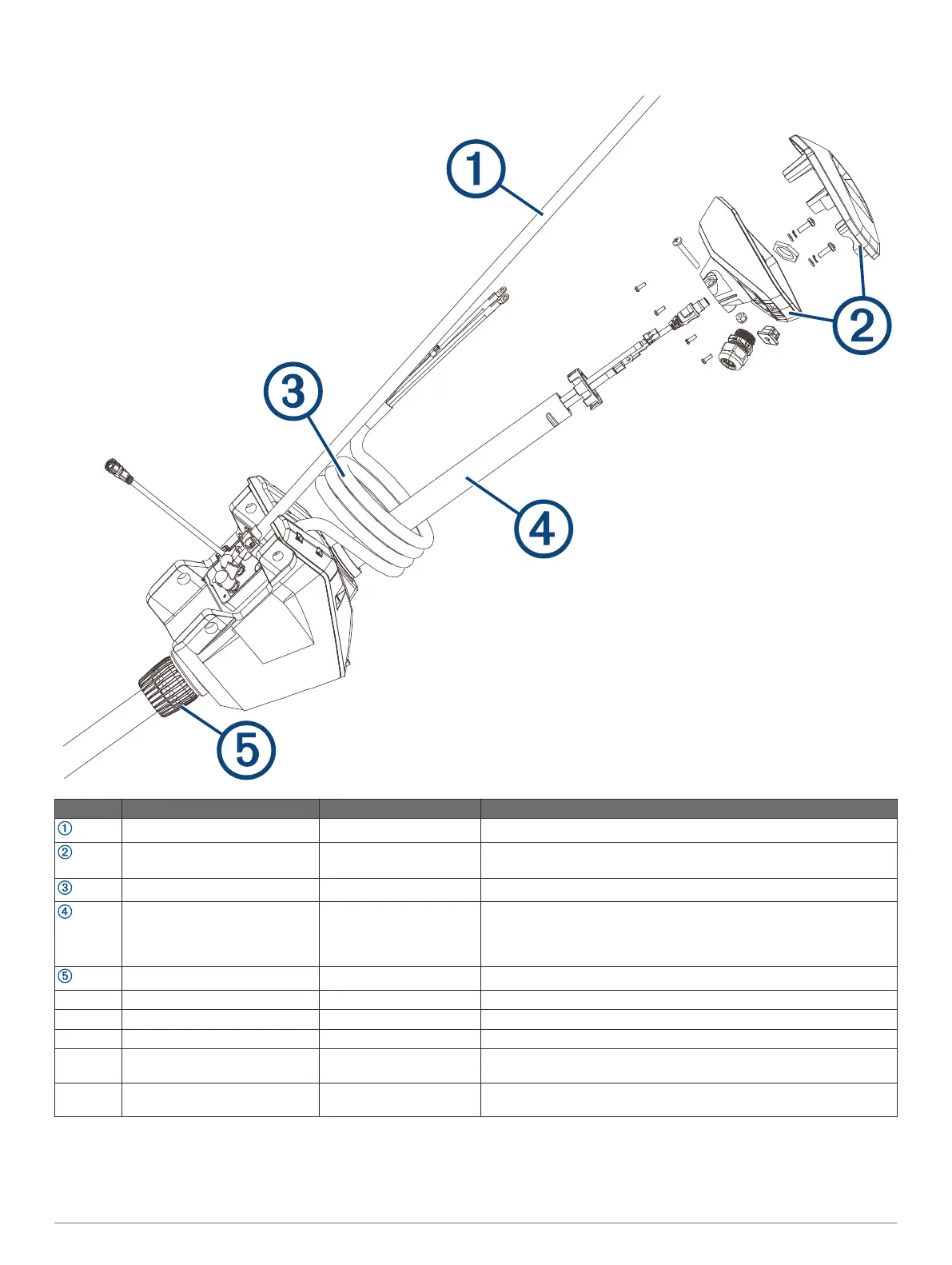 ①

②

③

④

⑤

| | | | |
|---|---|---|---|
| ① | | | |
| ② | | | |
| ③ | | | |
| ④ | | | |
| ⑤ | | | |
| | | | |
| | | | |
| | | | |
| | | | |
| | | | |