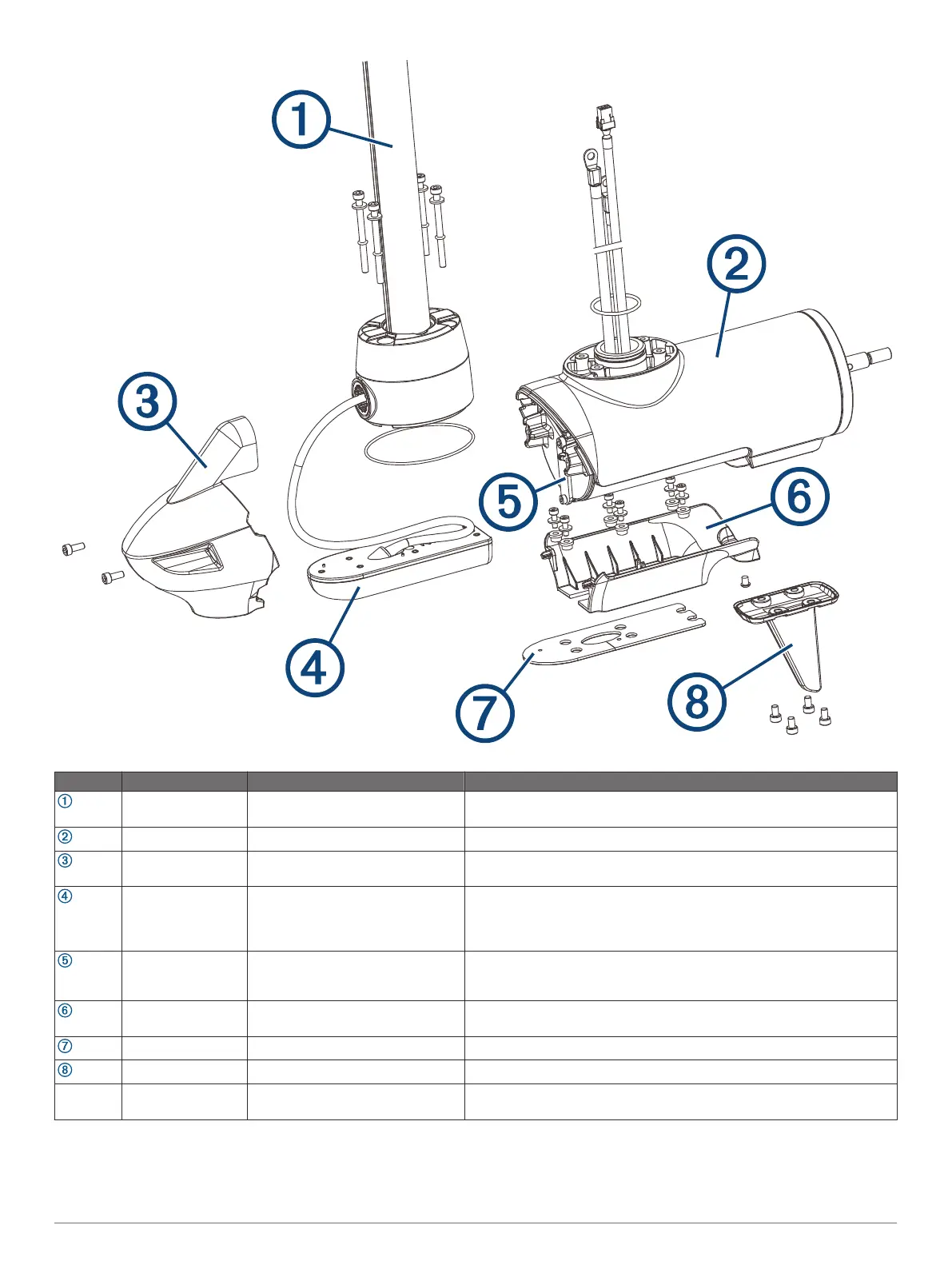 1

2

3

4

5

6

7

8

|  |  |  |  |
|---|---|---|---|
| ① |  |  |  |
| ② |  |  |  |
| ③ |  |  |  |
| ④ |  |  |  |
| ⑤ |  |  |  |
| ⑥ |  |  |  |
| ⑦ |  |  |  |
| ⑧ |  |  |  |
|  |  |  |  |