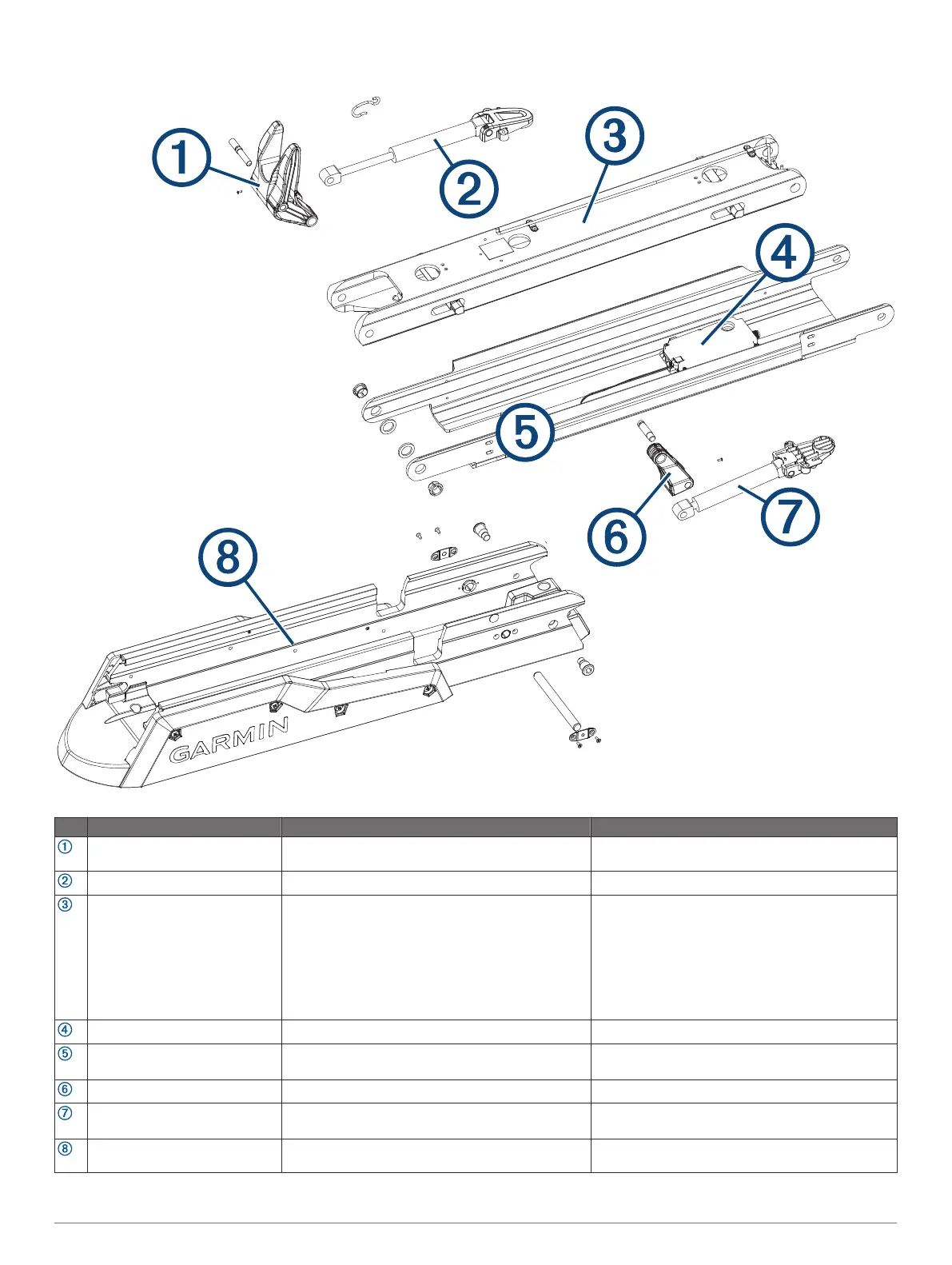 1
2
3
4
5
6
7
8

GARMIN

| | | | |
|---|---|---|---|
| ① | | | |
| ② | | | |
| ③ | | | |
| ④ | | | |
| ⑤ | | | |
| ⑥ | | | |
| ⑦ | | | |
| ⑧ | | | |