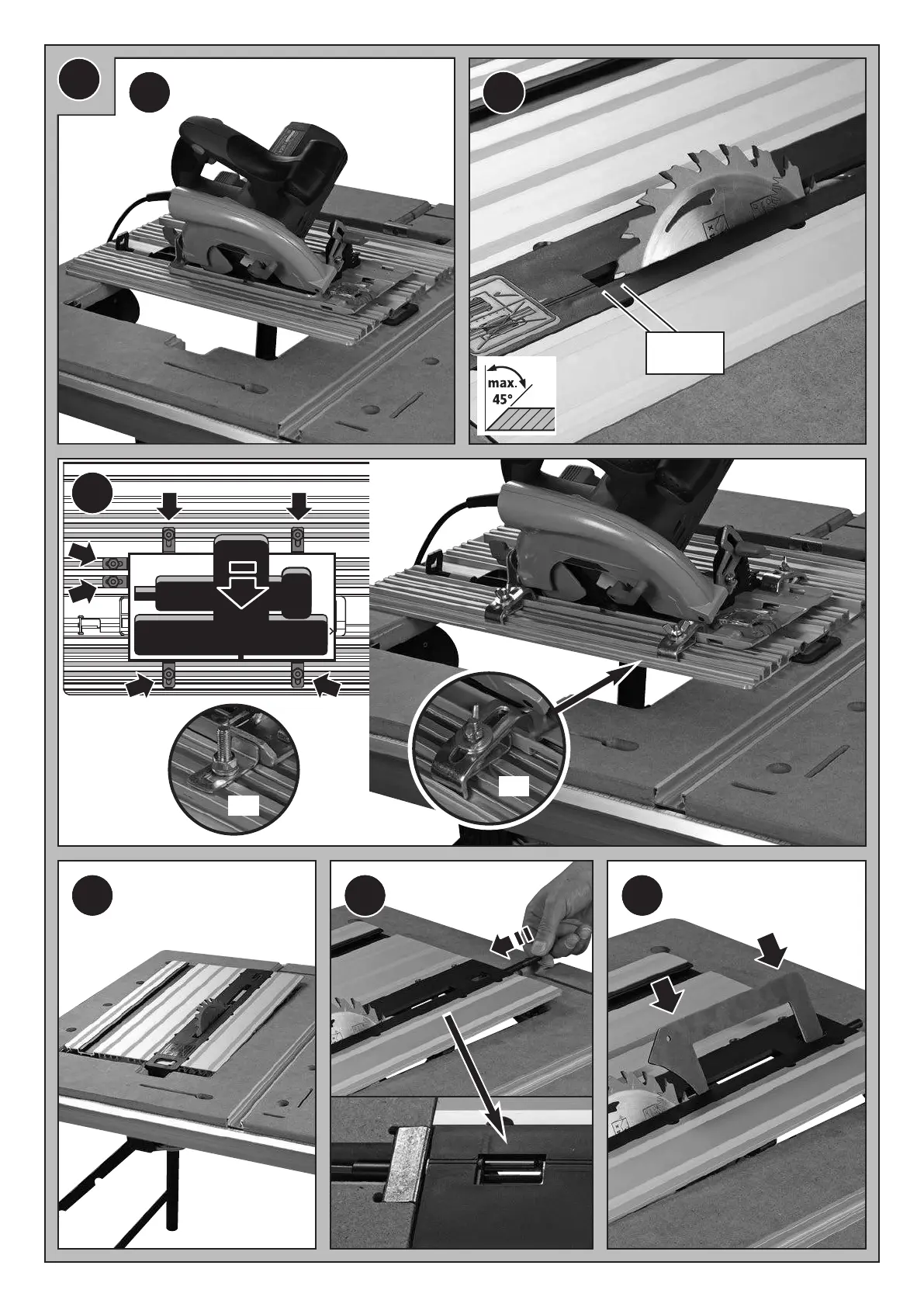 max.
45°