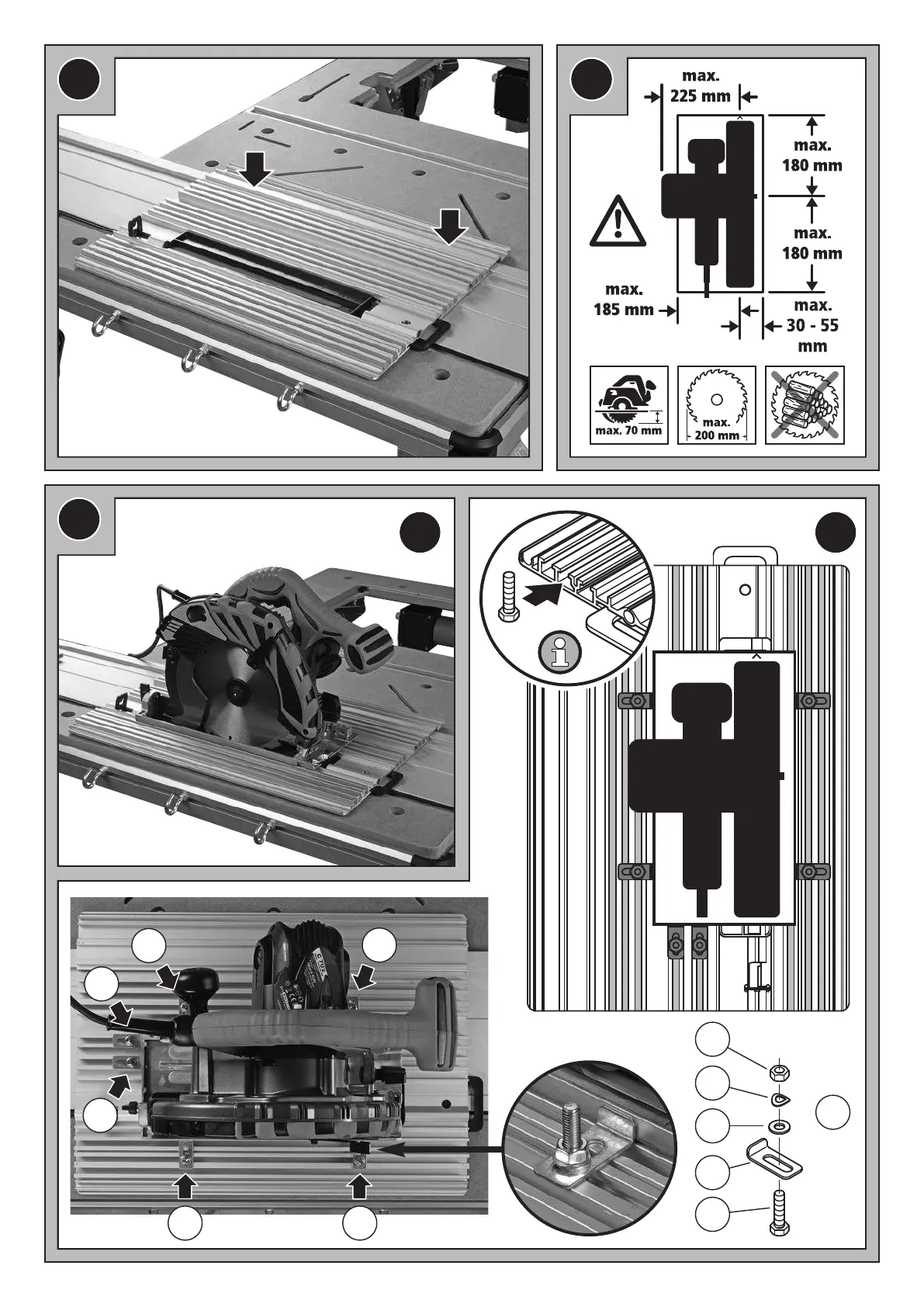 max.
225 mm

max.
180 mm

max.
180 mm

max.
185 mm

max.
30 - 55
mm

max. 70 mm

max.
200 mm