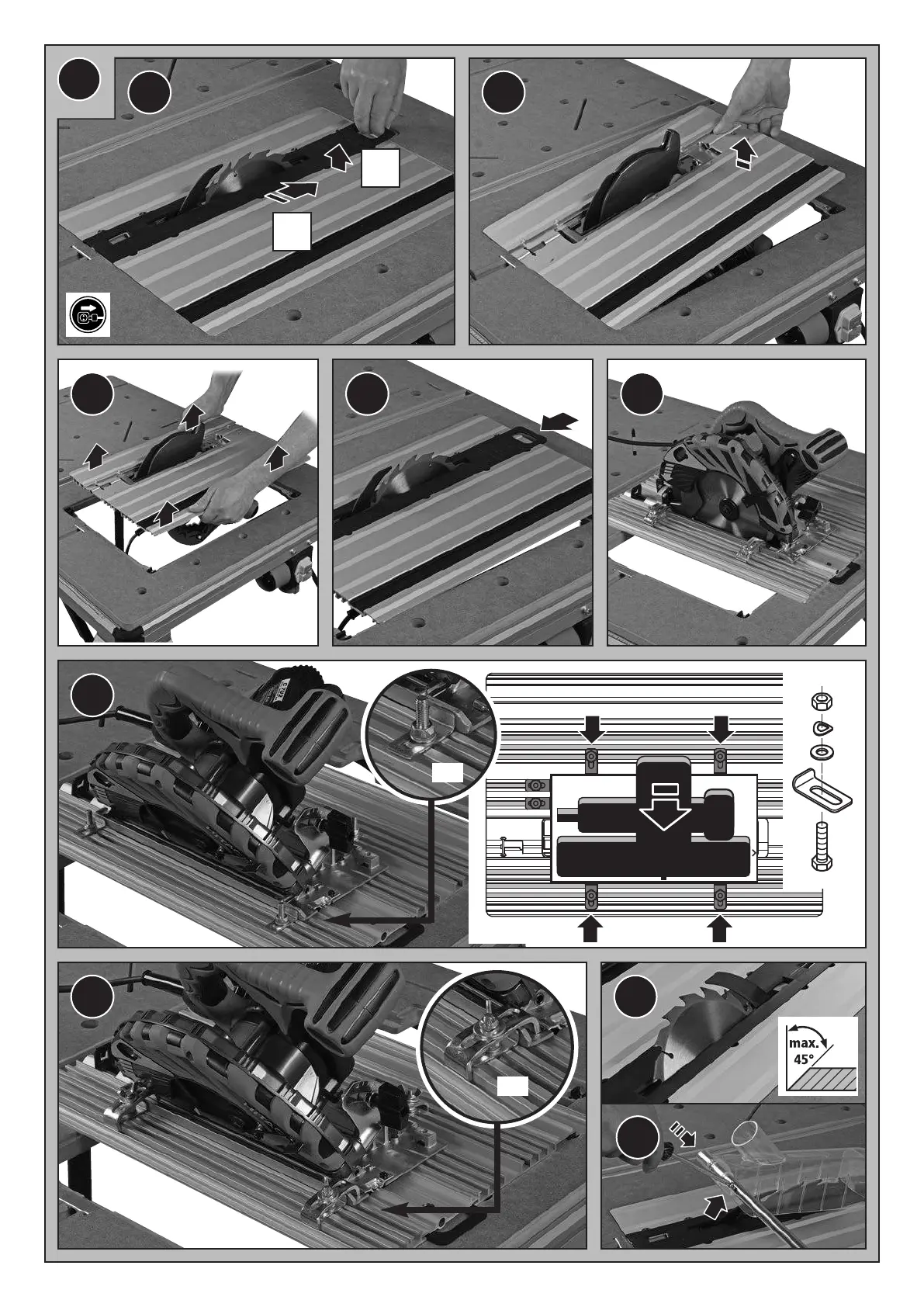 max.
45°