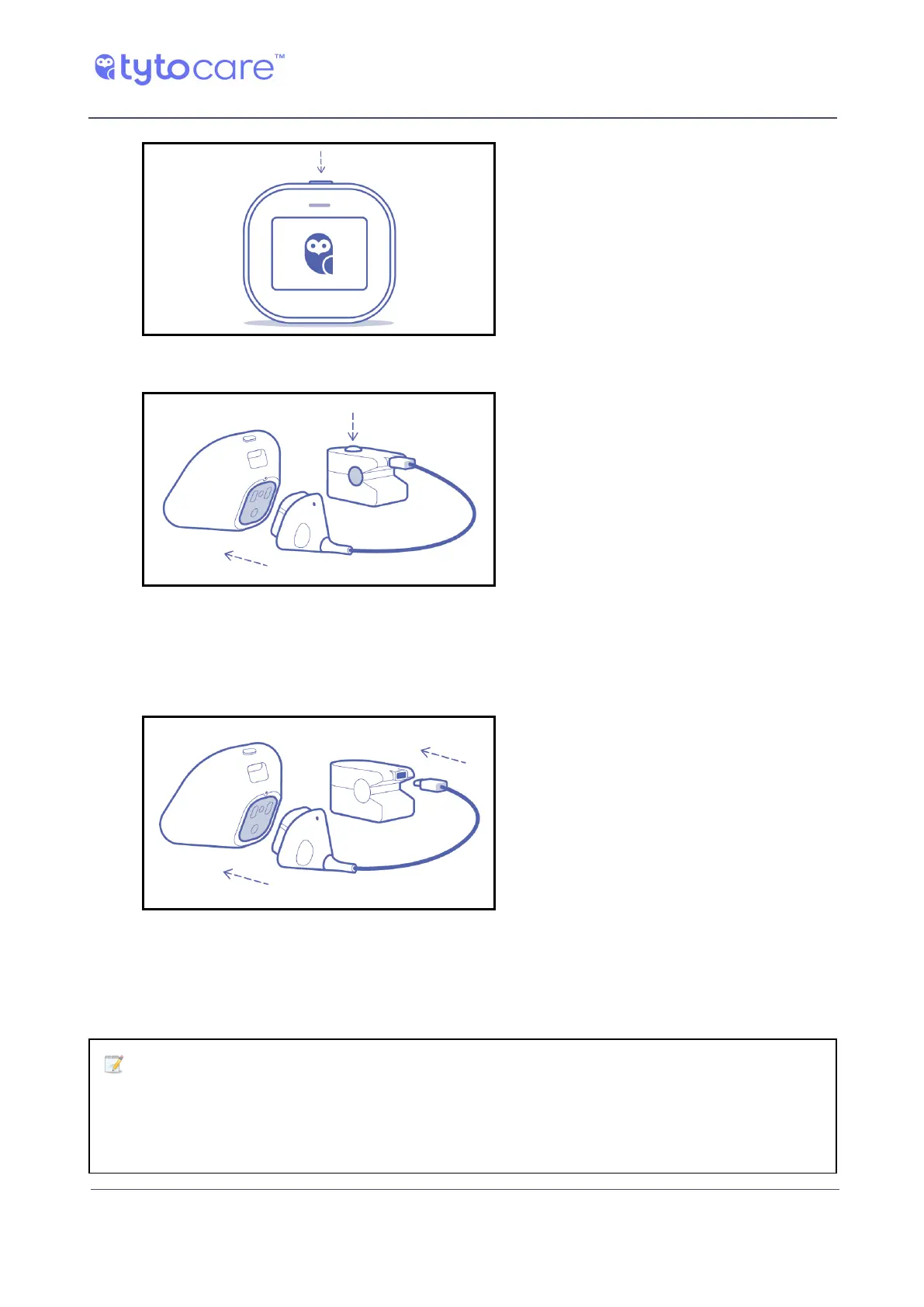 tytocare™