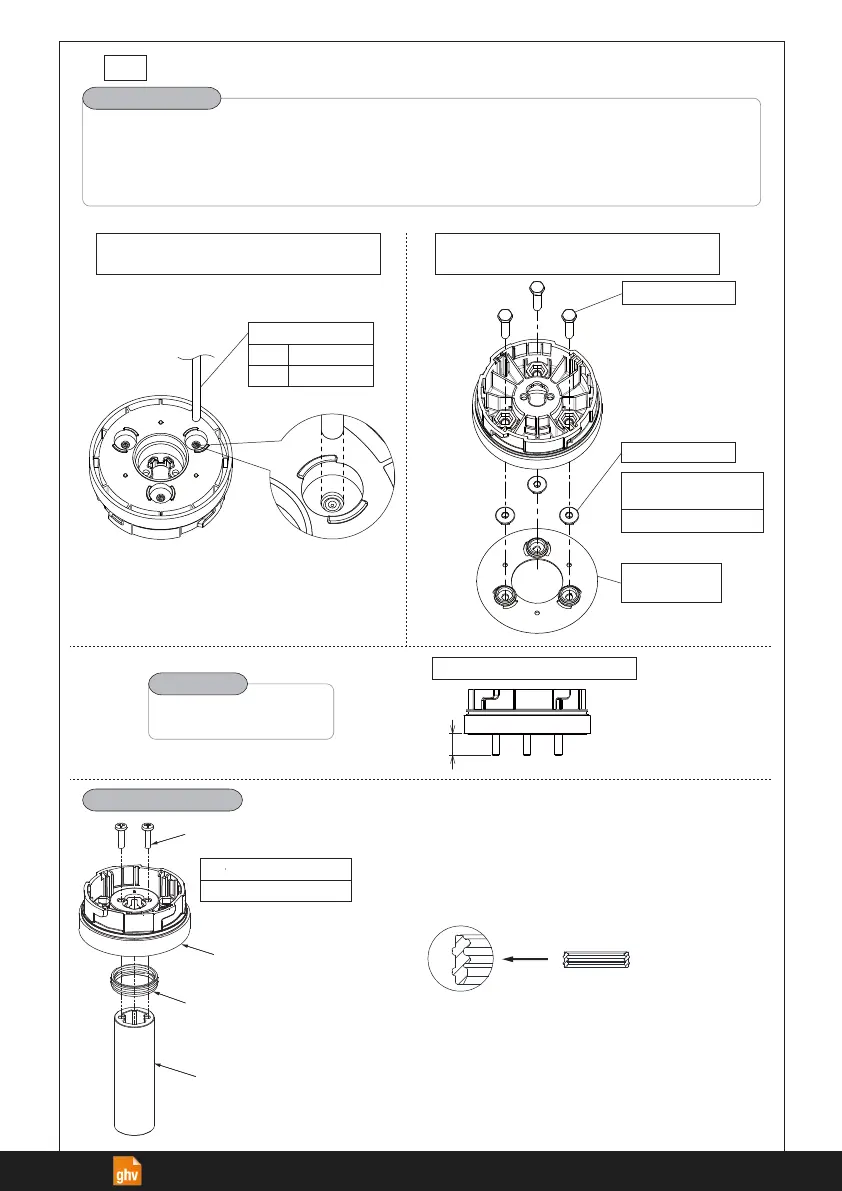 ghv