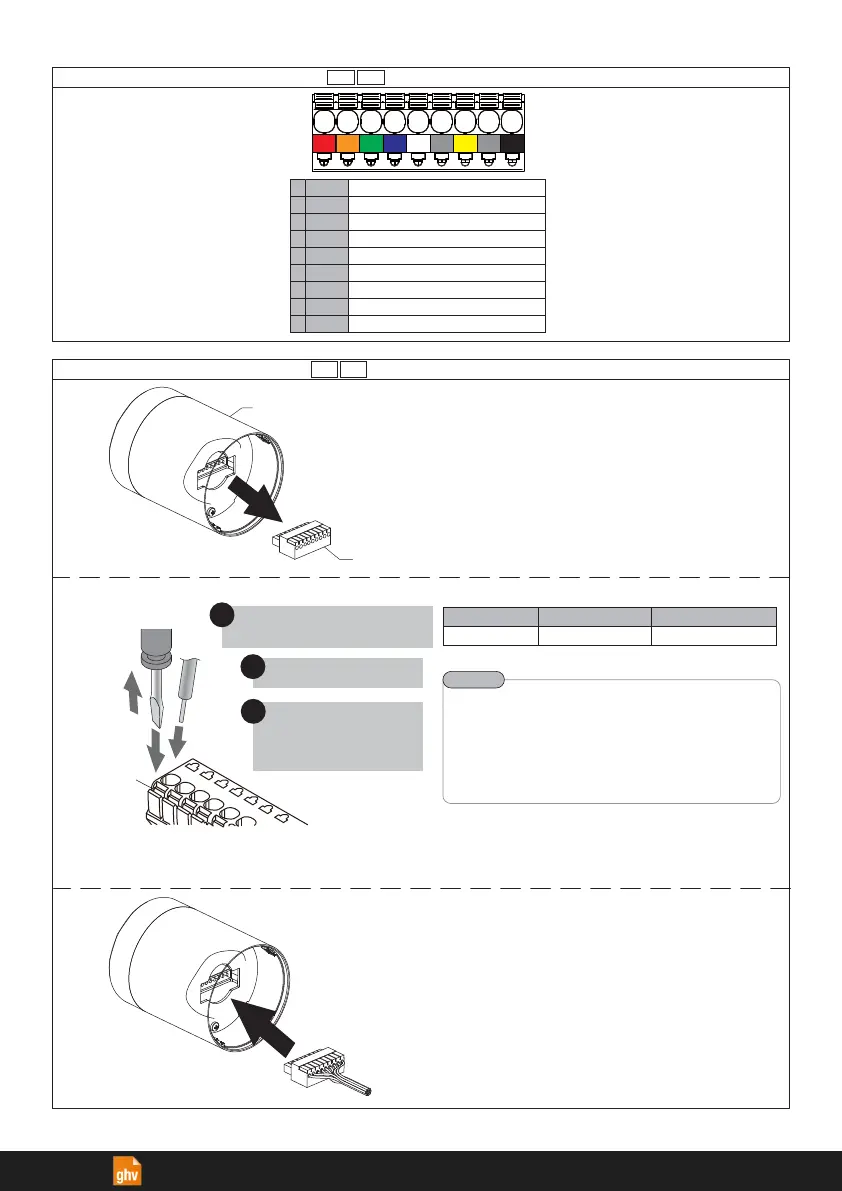 ghv