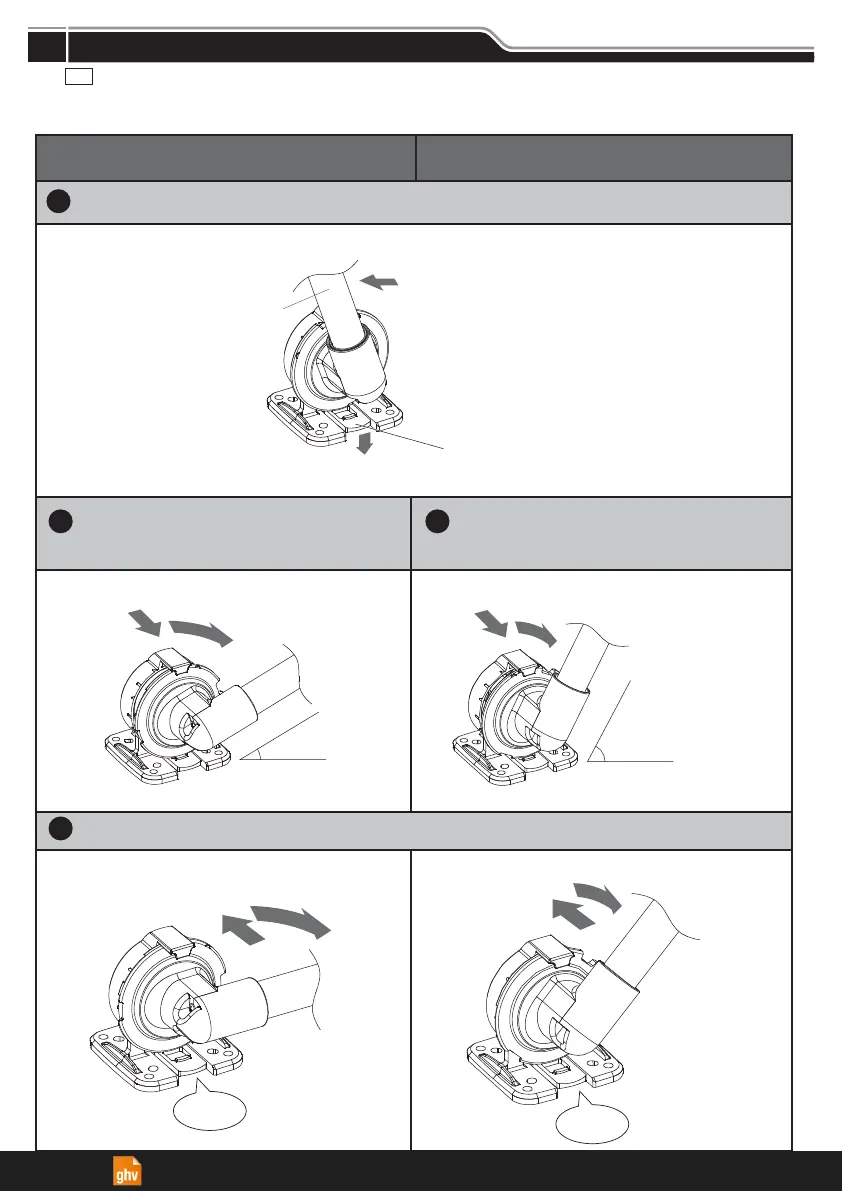 ghv