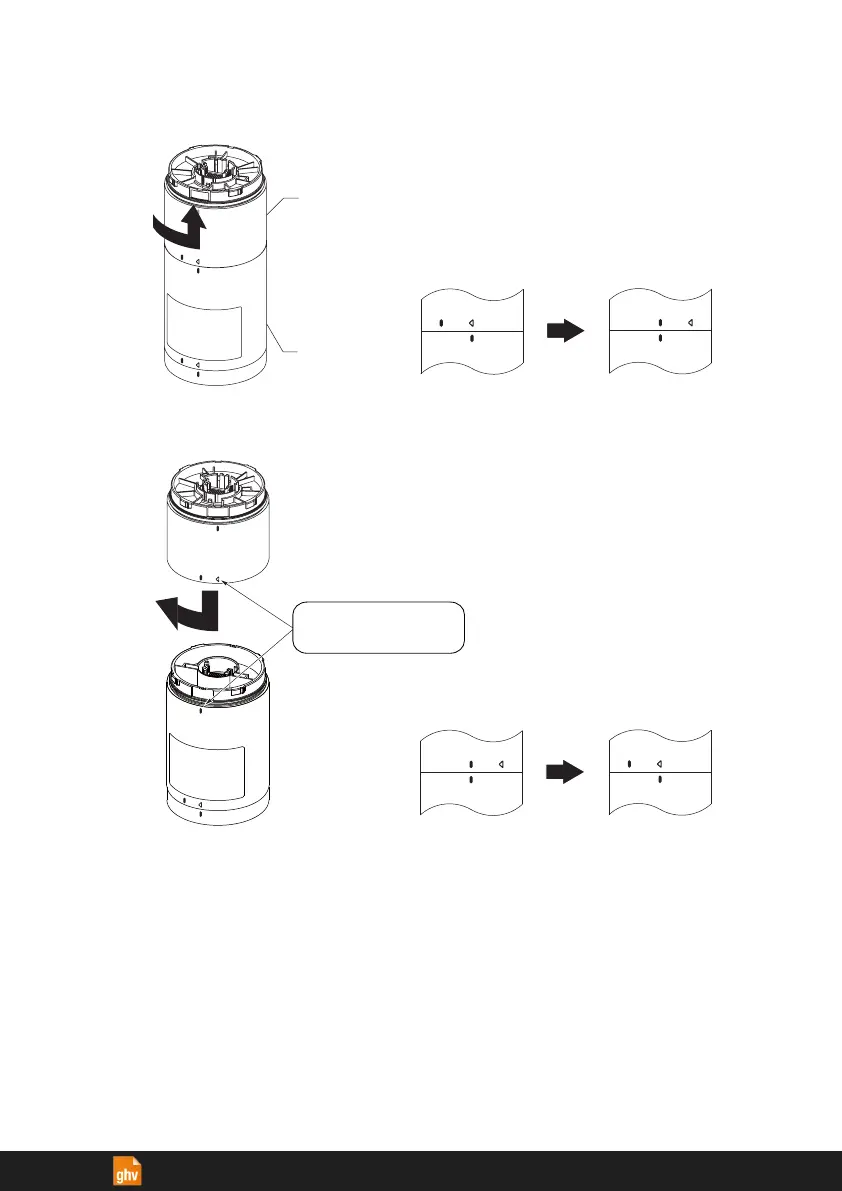 ghv