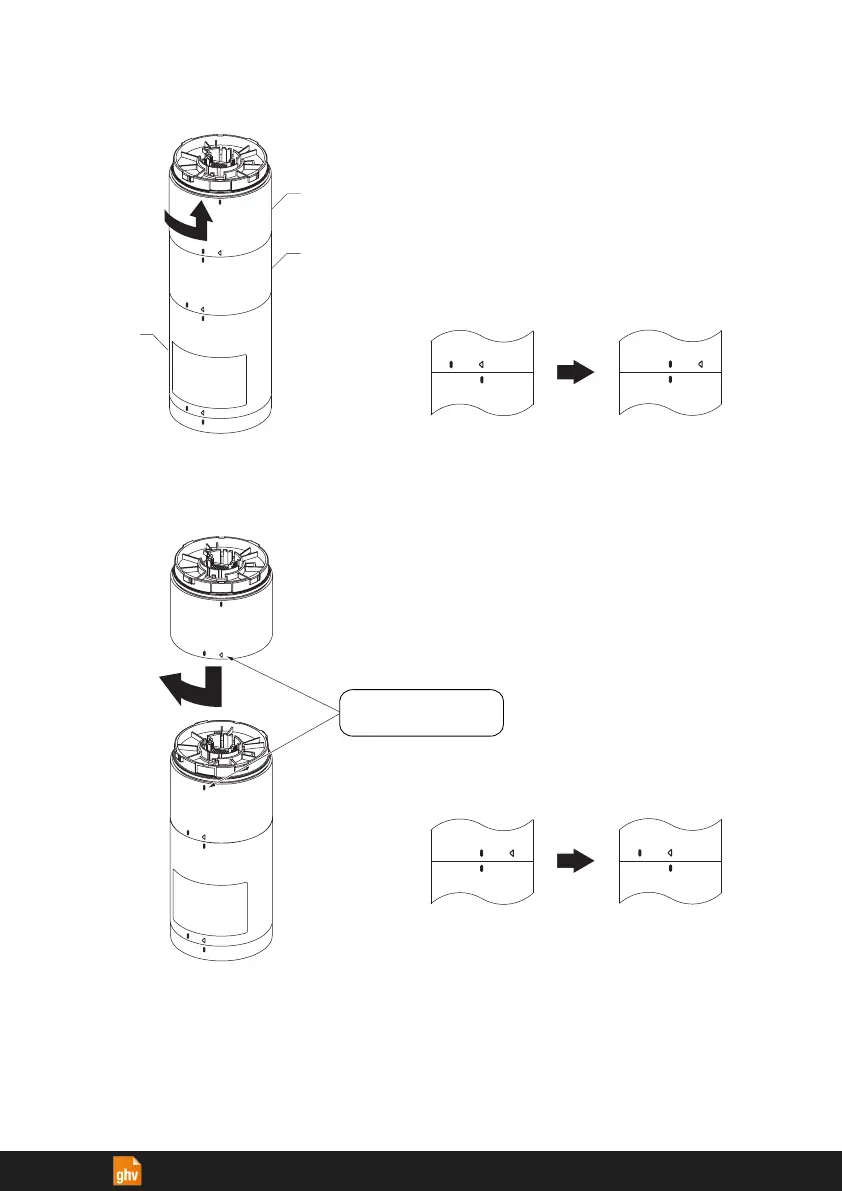 ghv