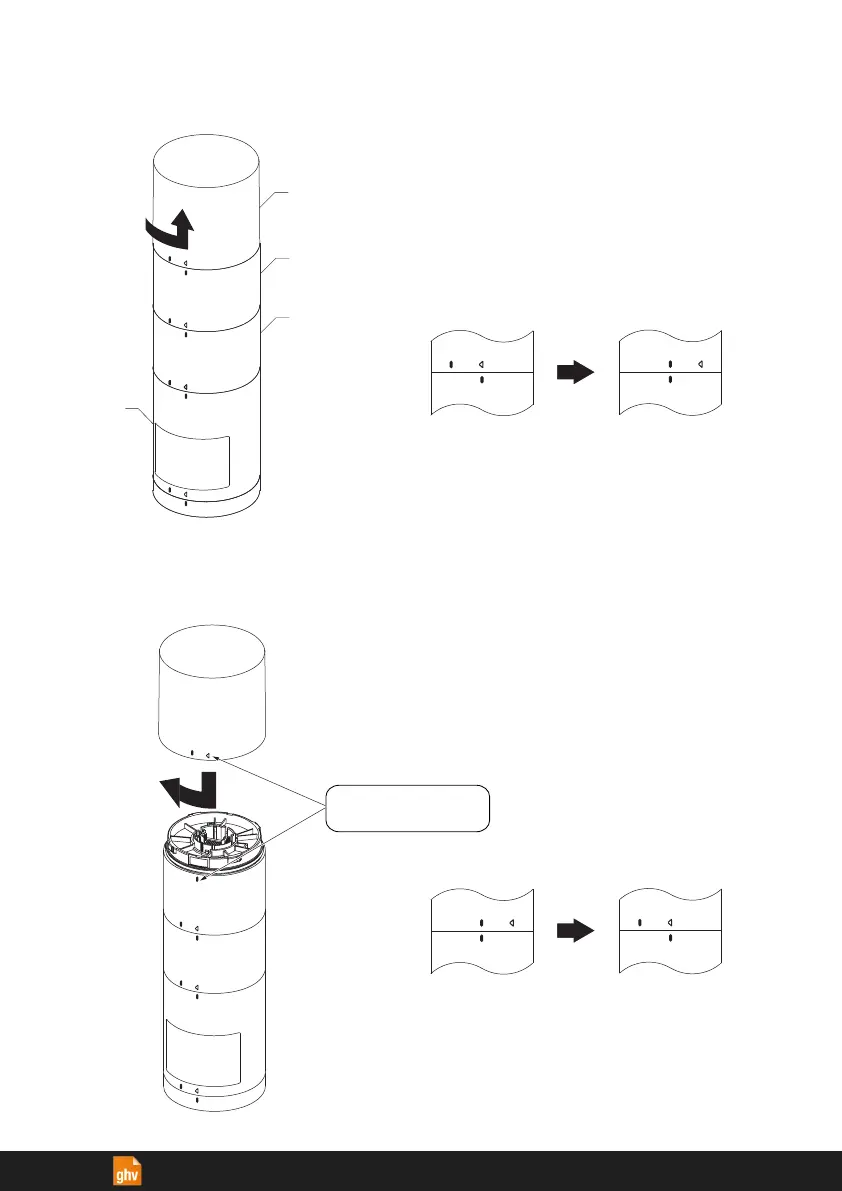 ghv