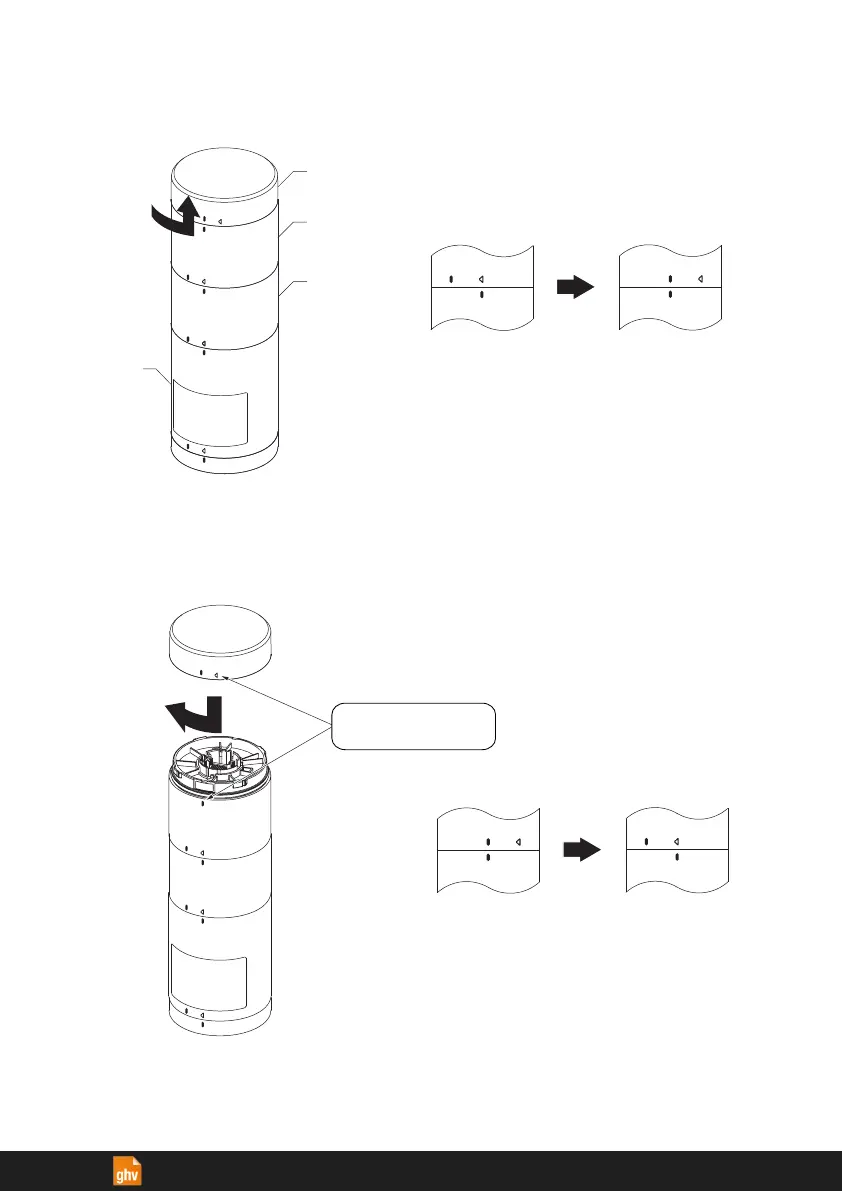 ghv