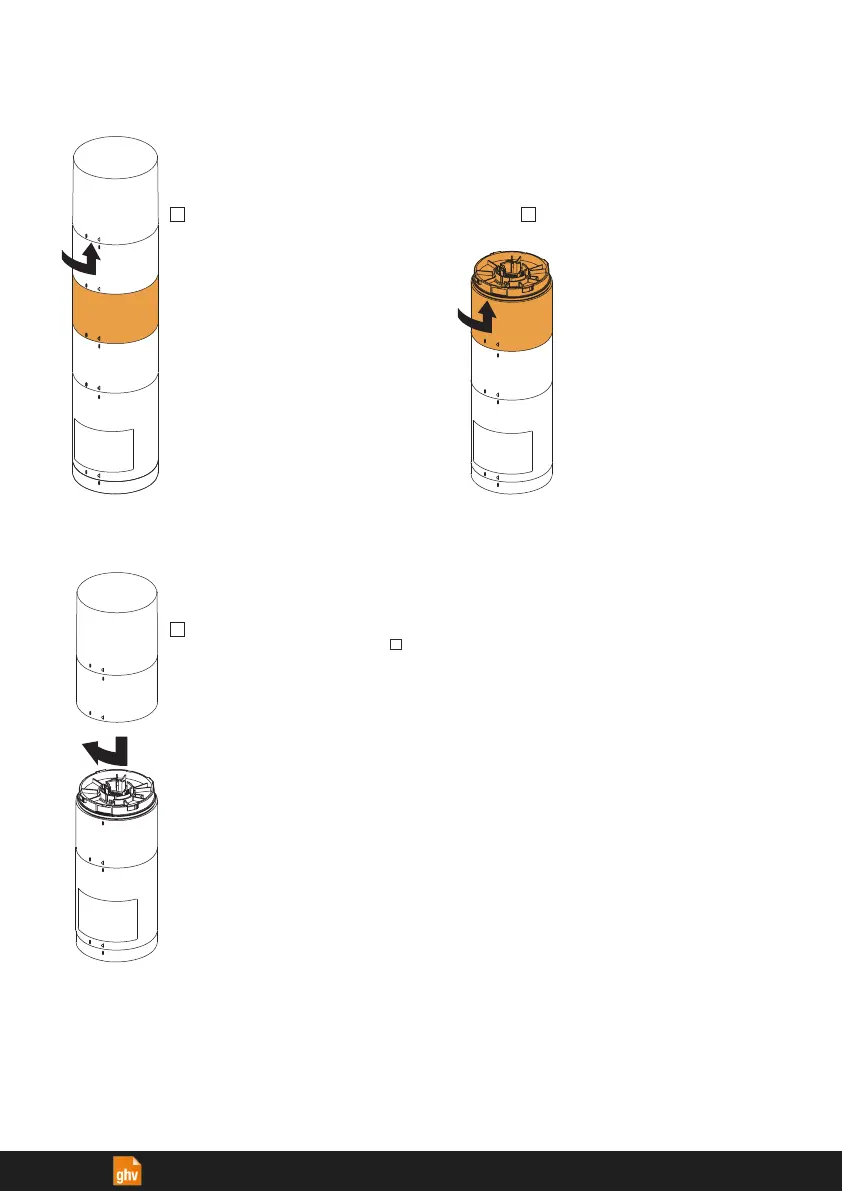 ghv