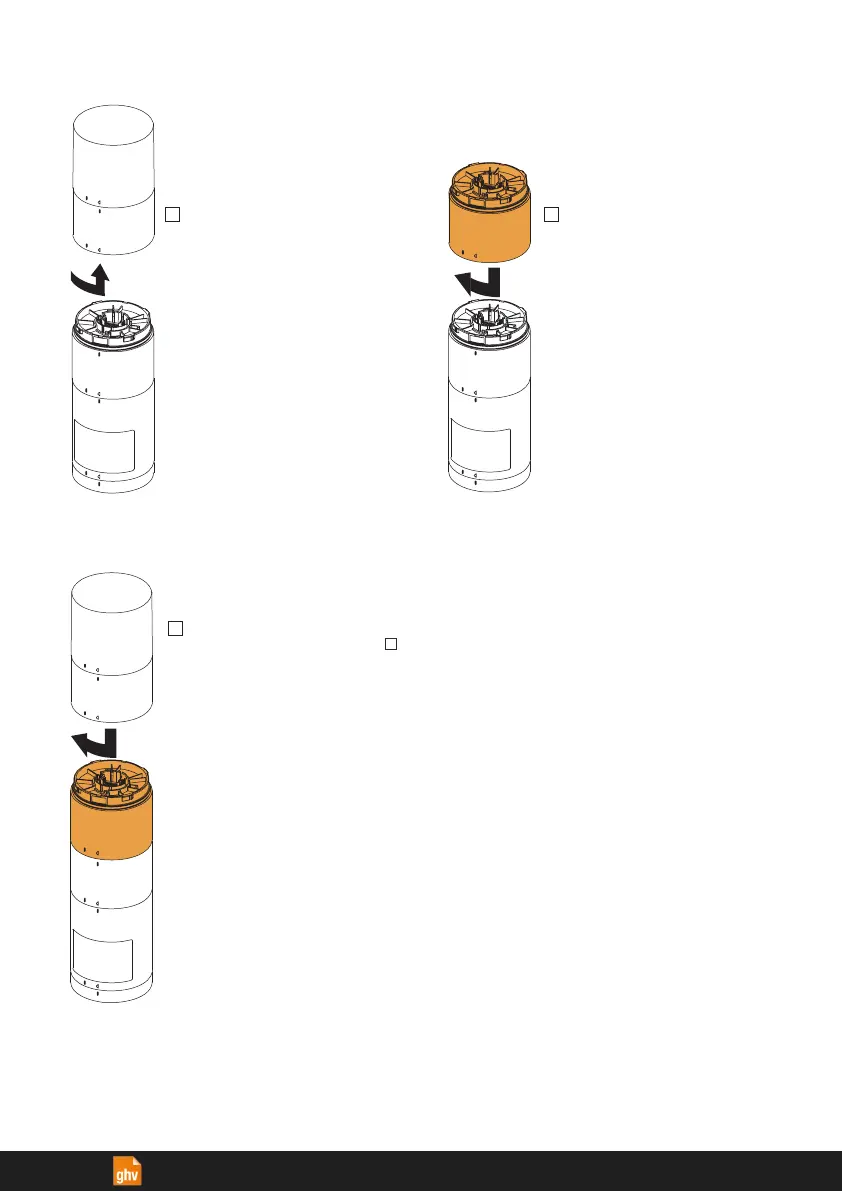 ghv