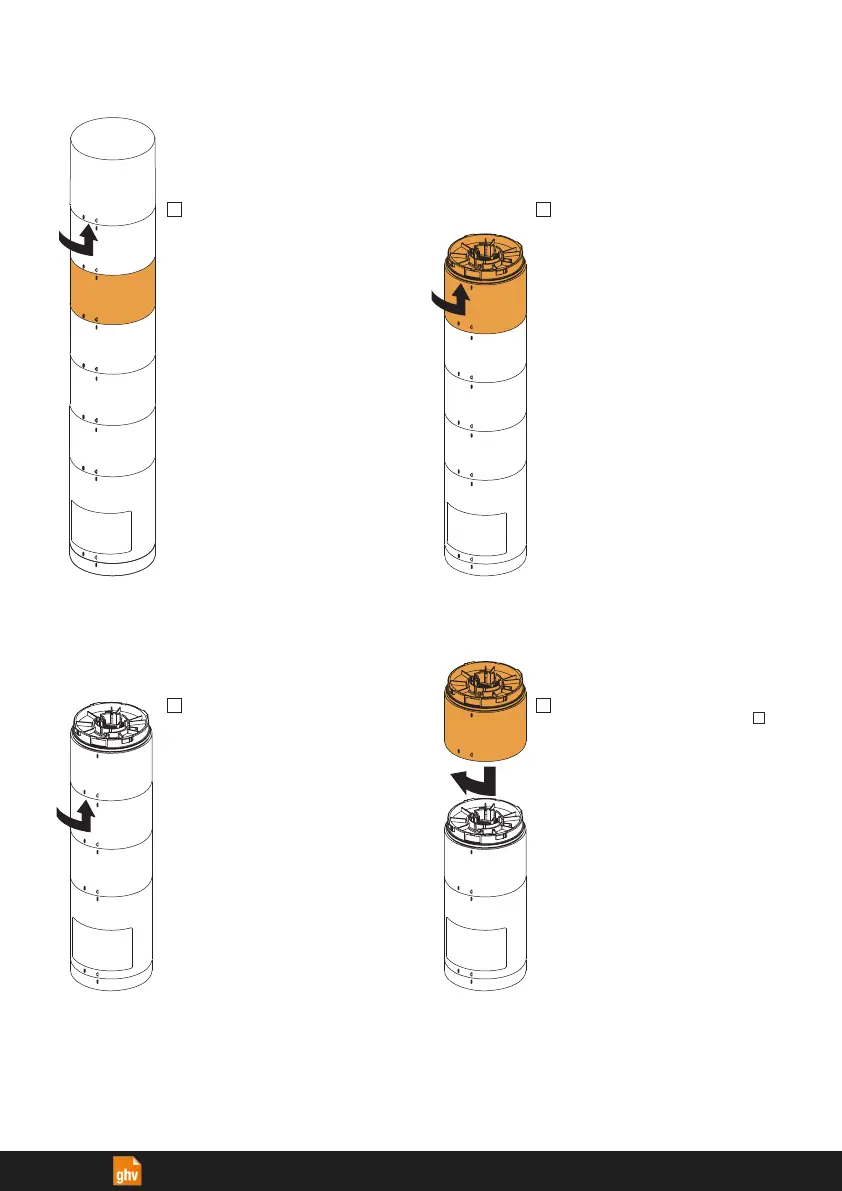 ghv