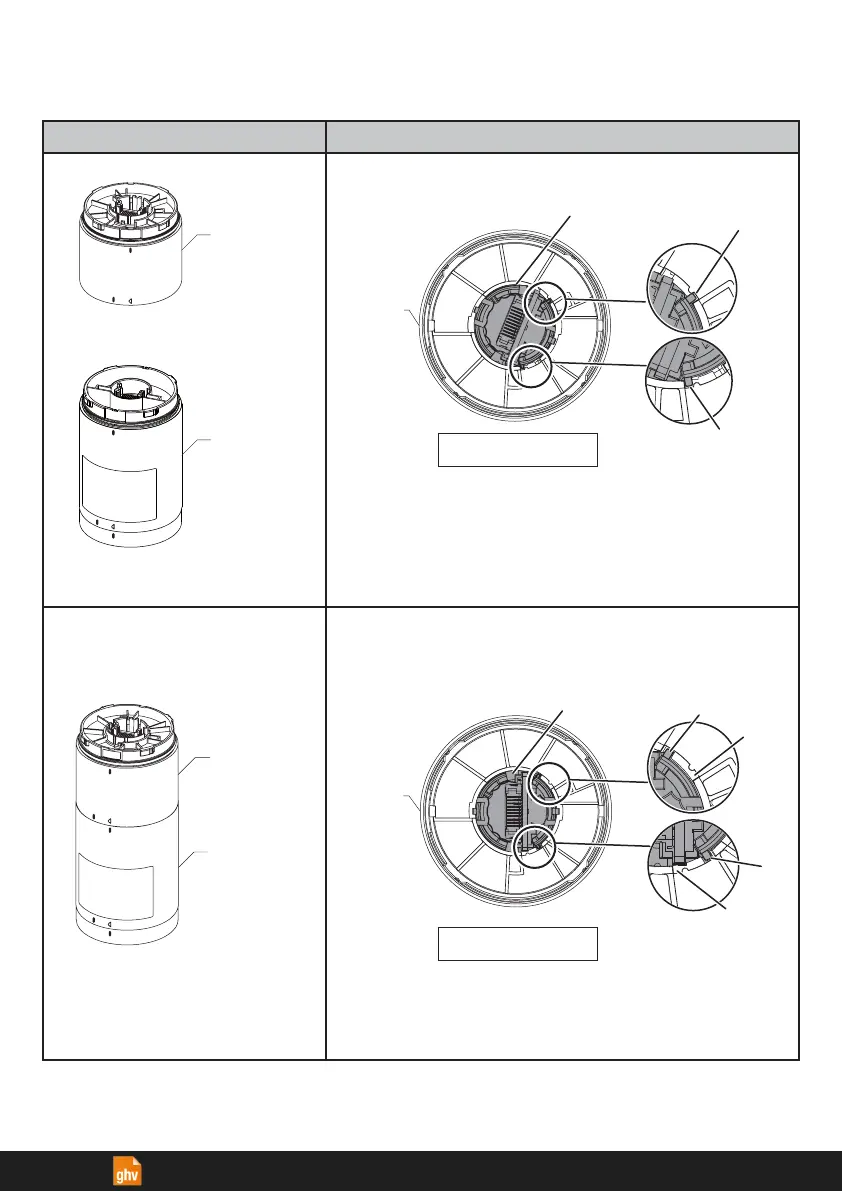 ghv