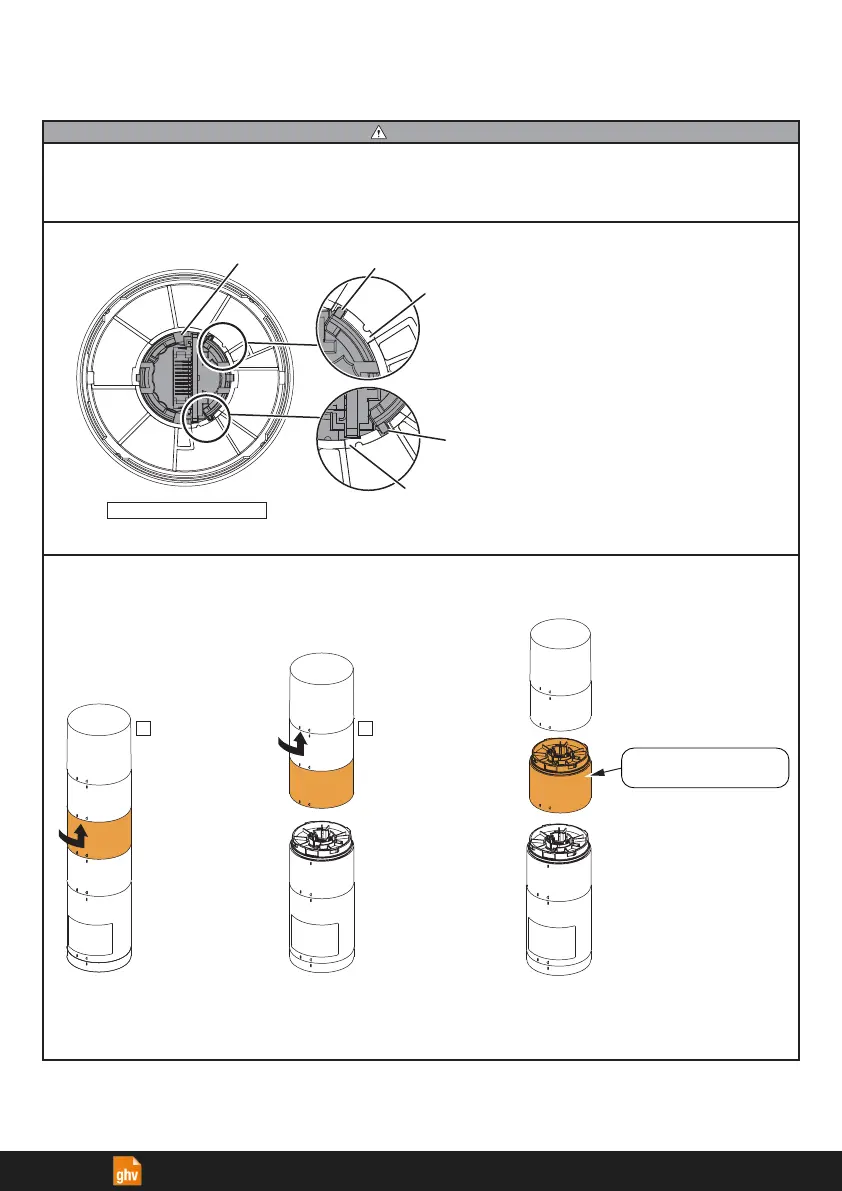 ghv