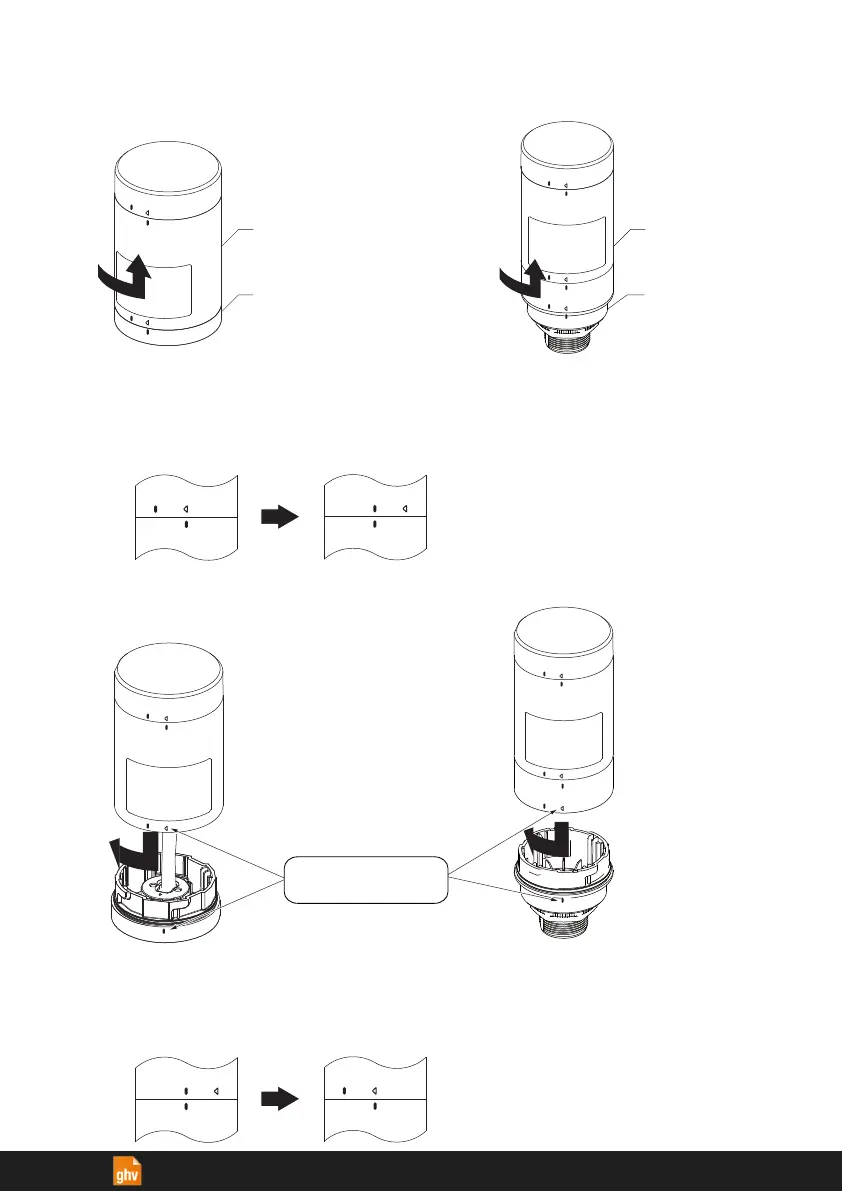 ghv