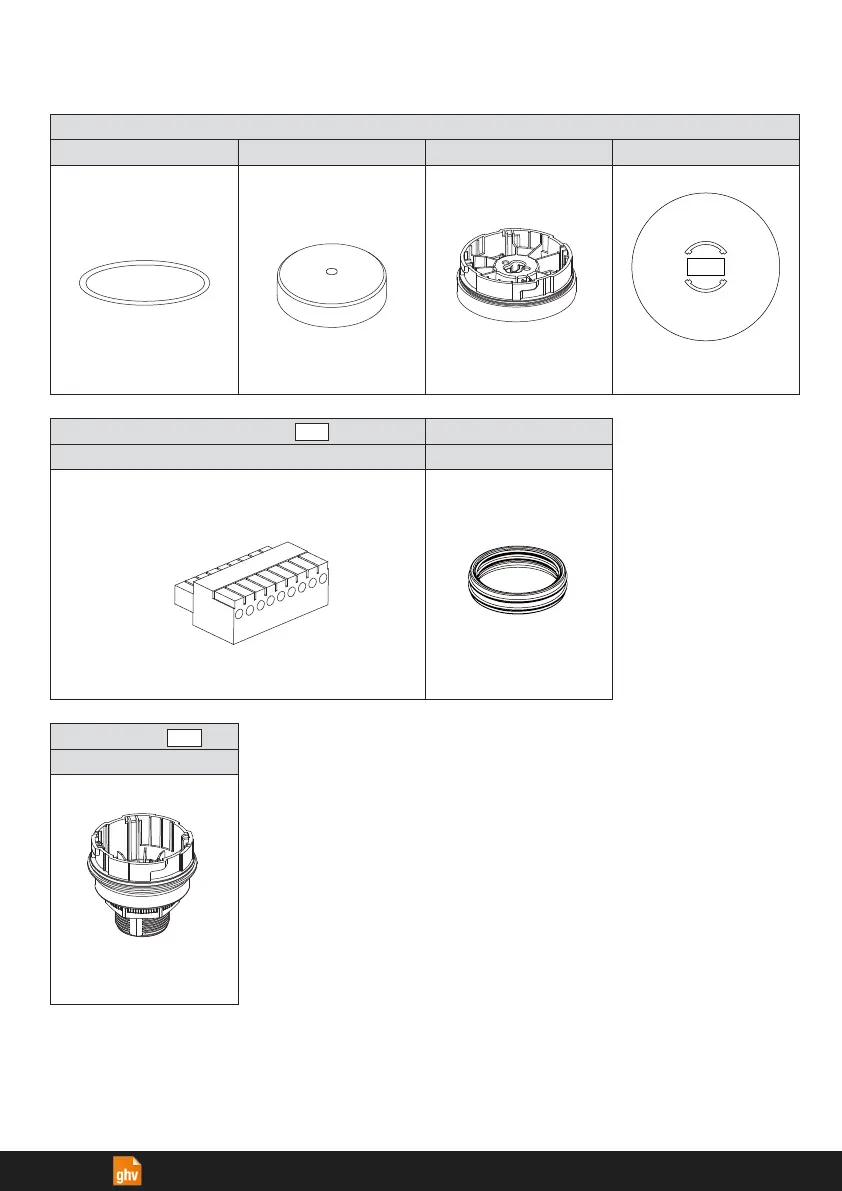 ghv