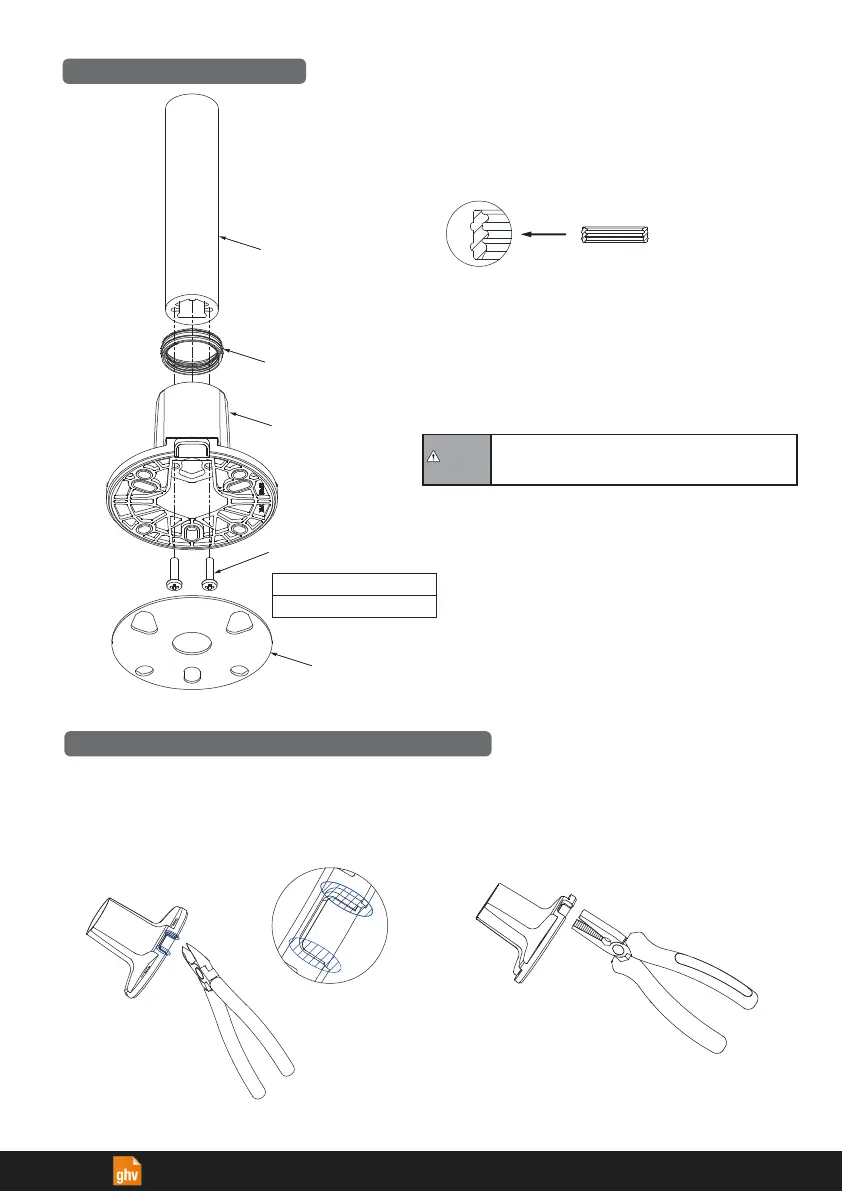 ghv