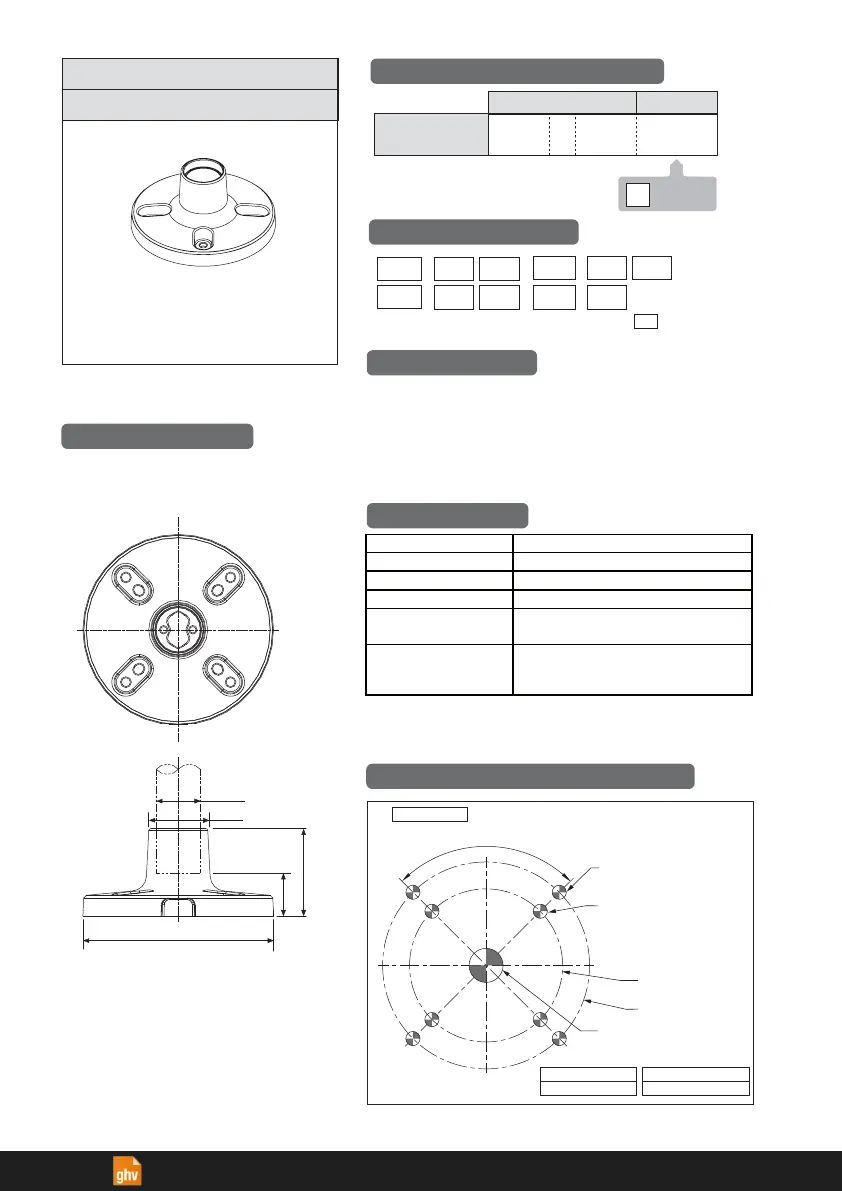 ghv