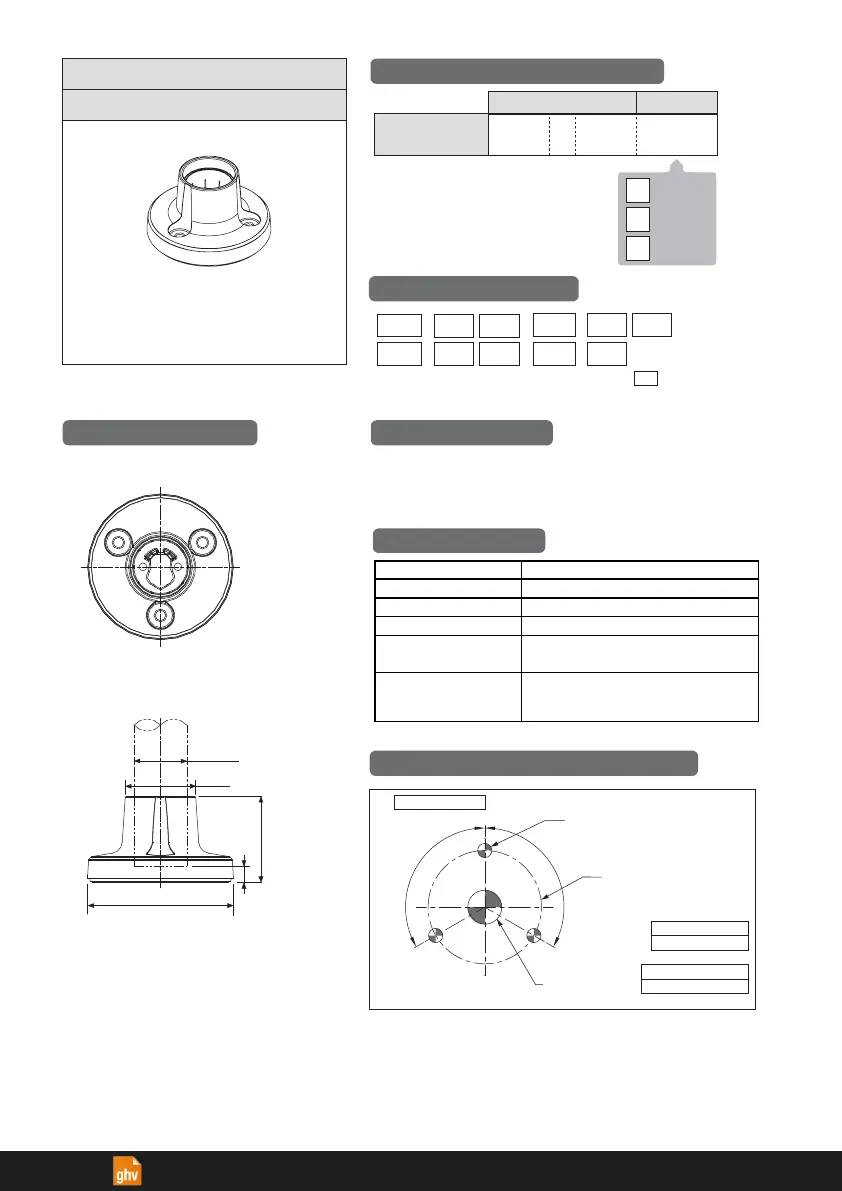 ghv