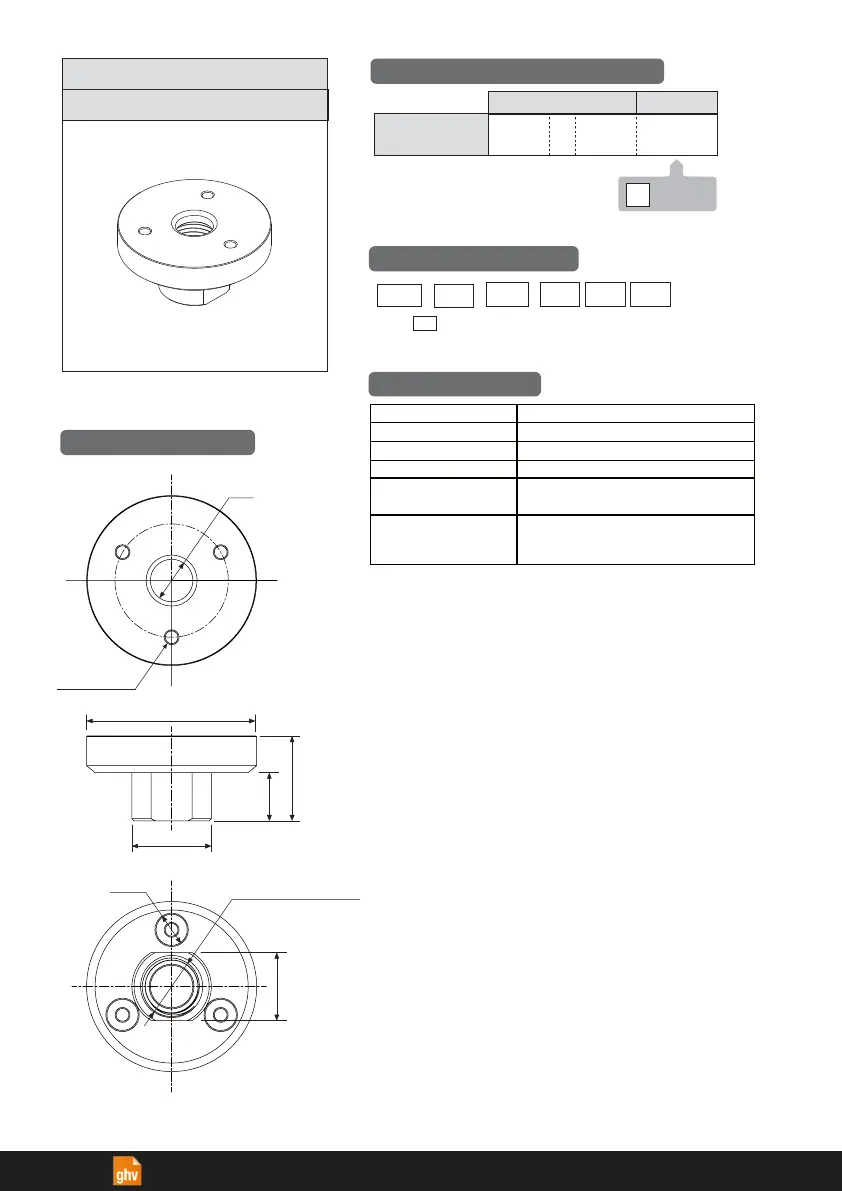 ghv