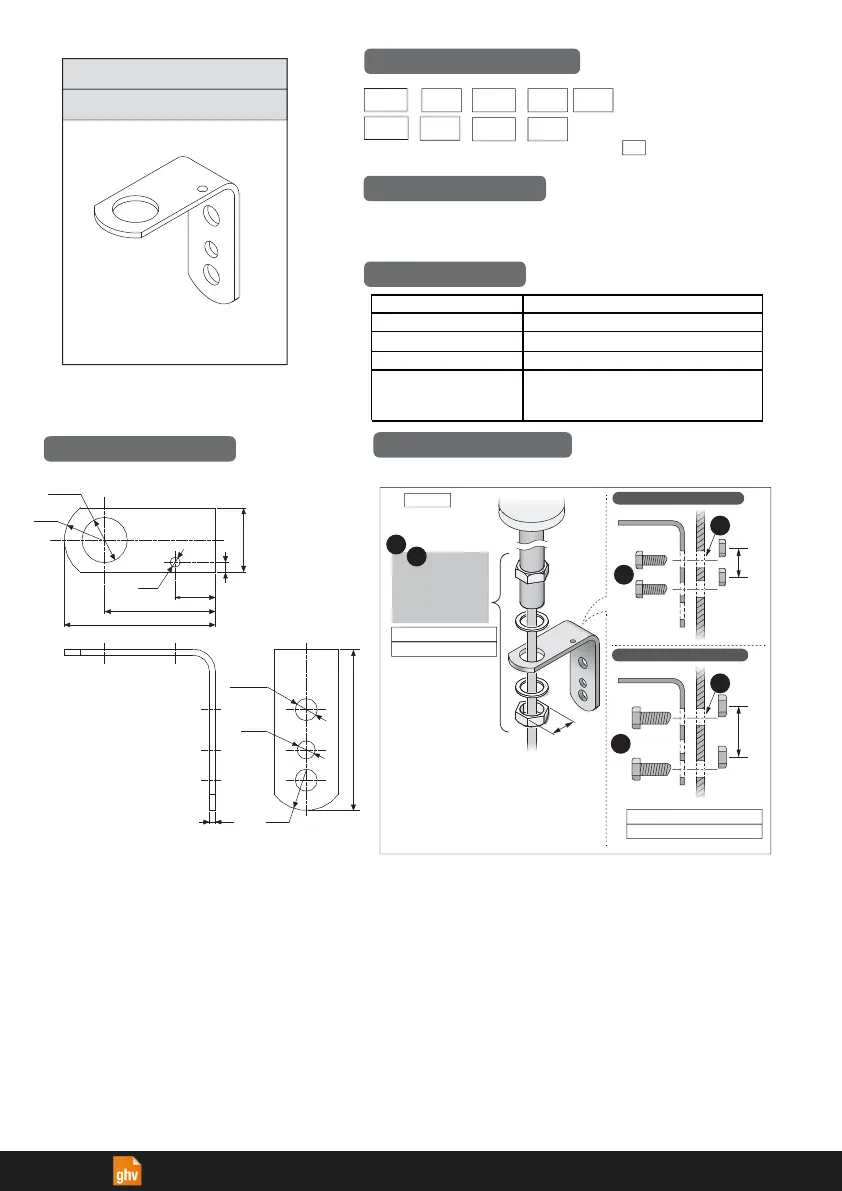 ghv