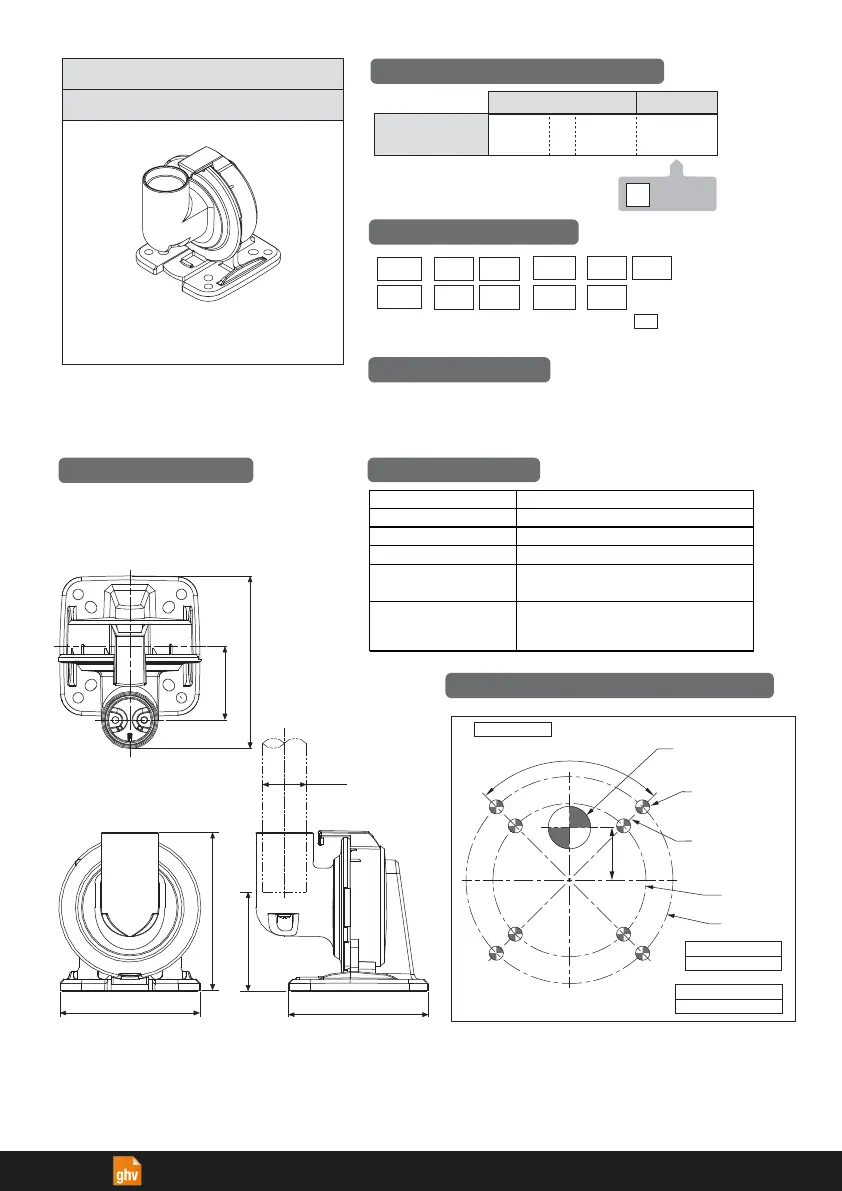 ghv