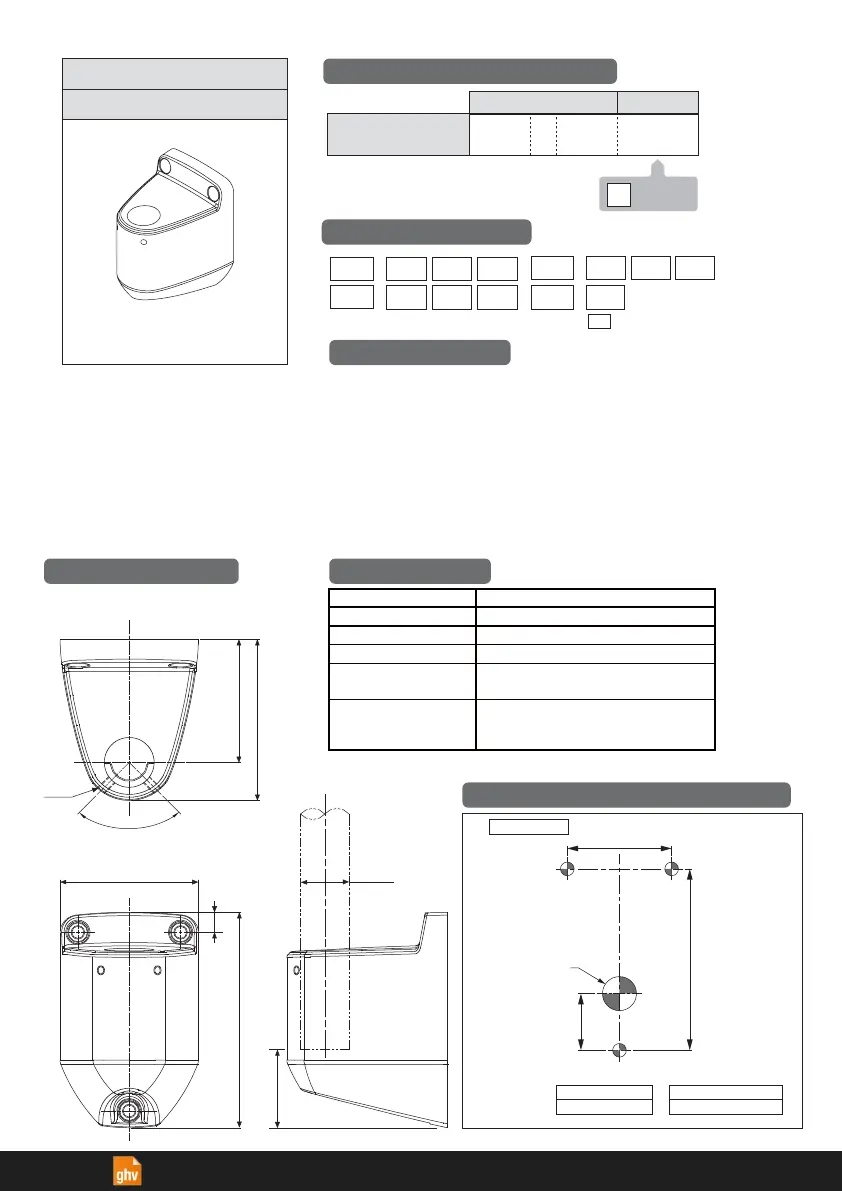 ghv