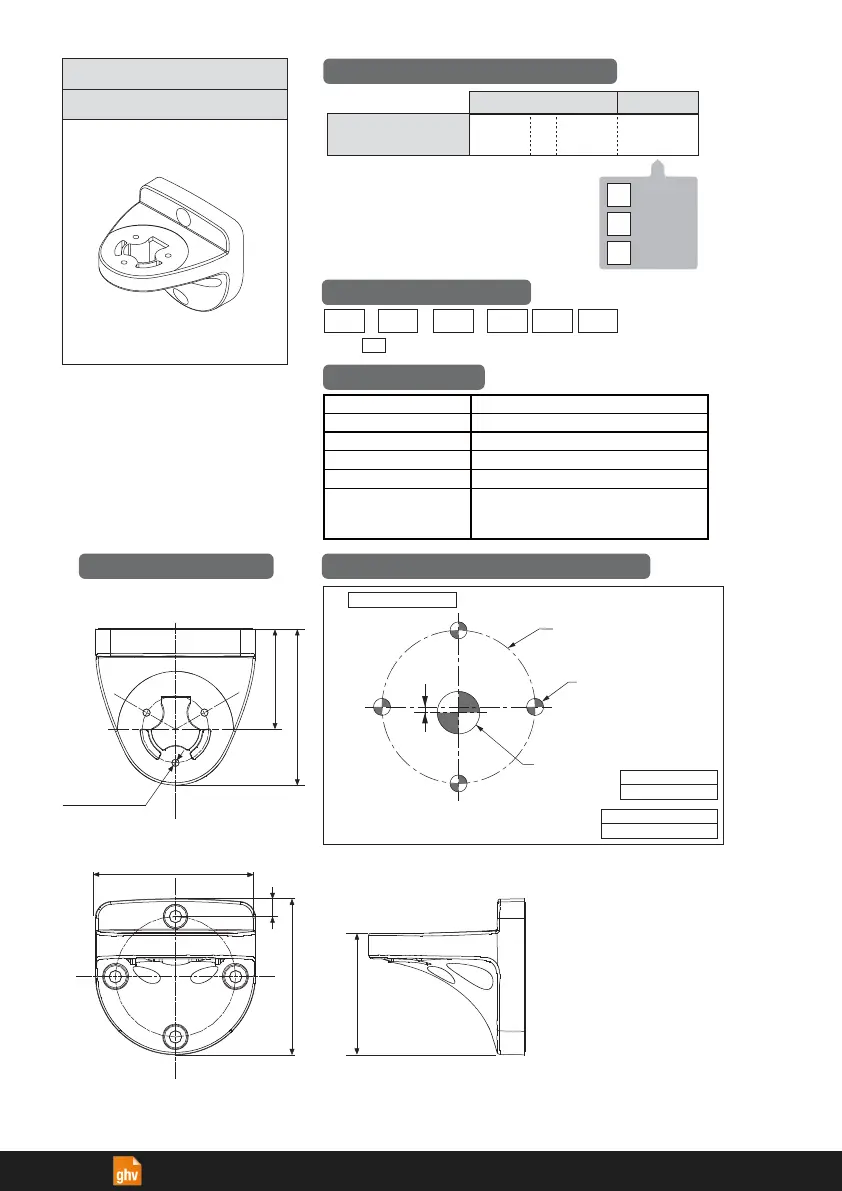 ghv