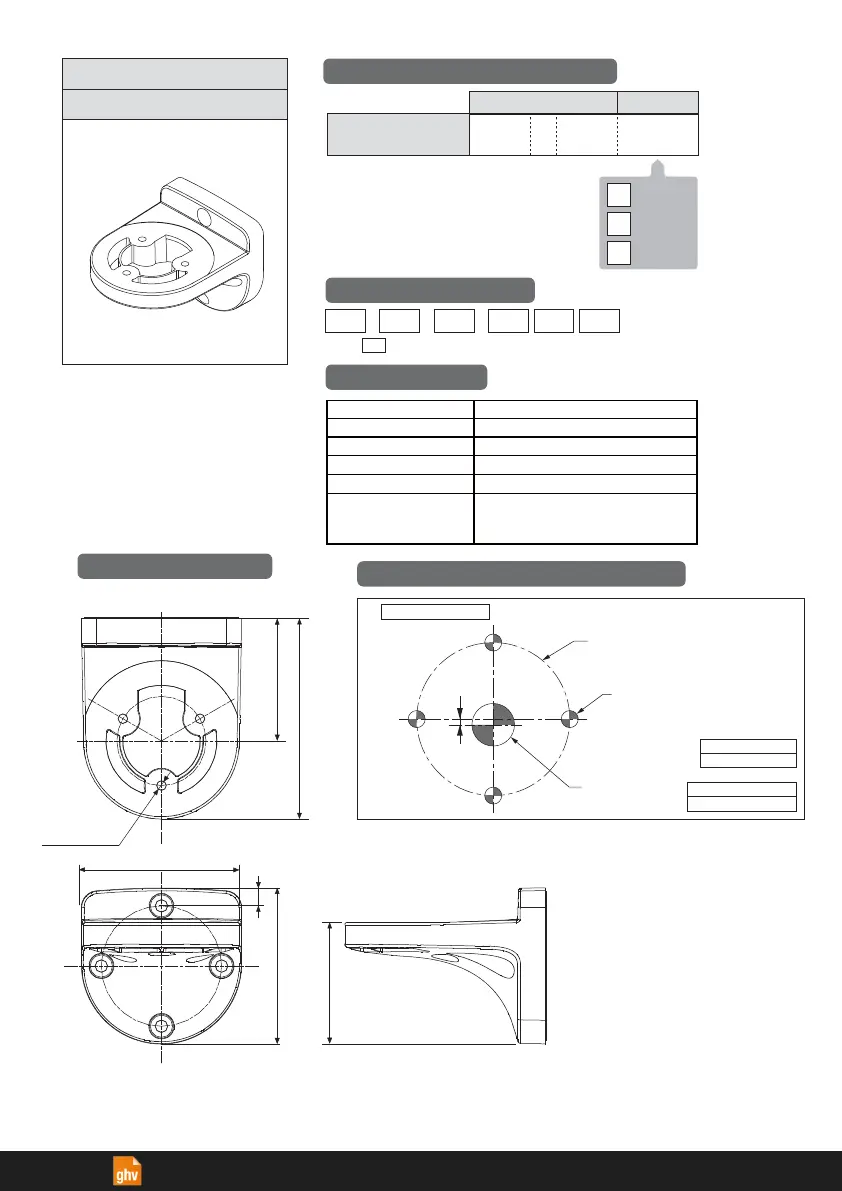 ghv