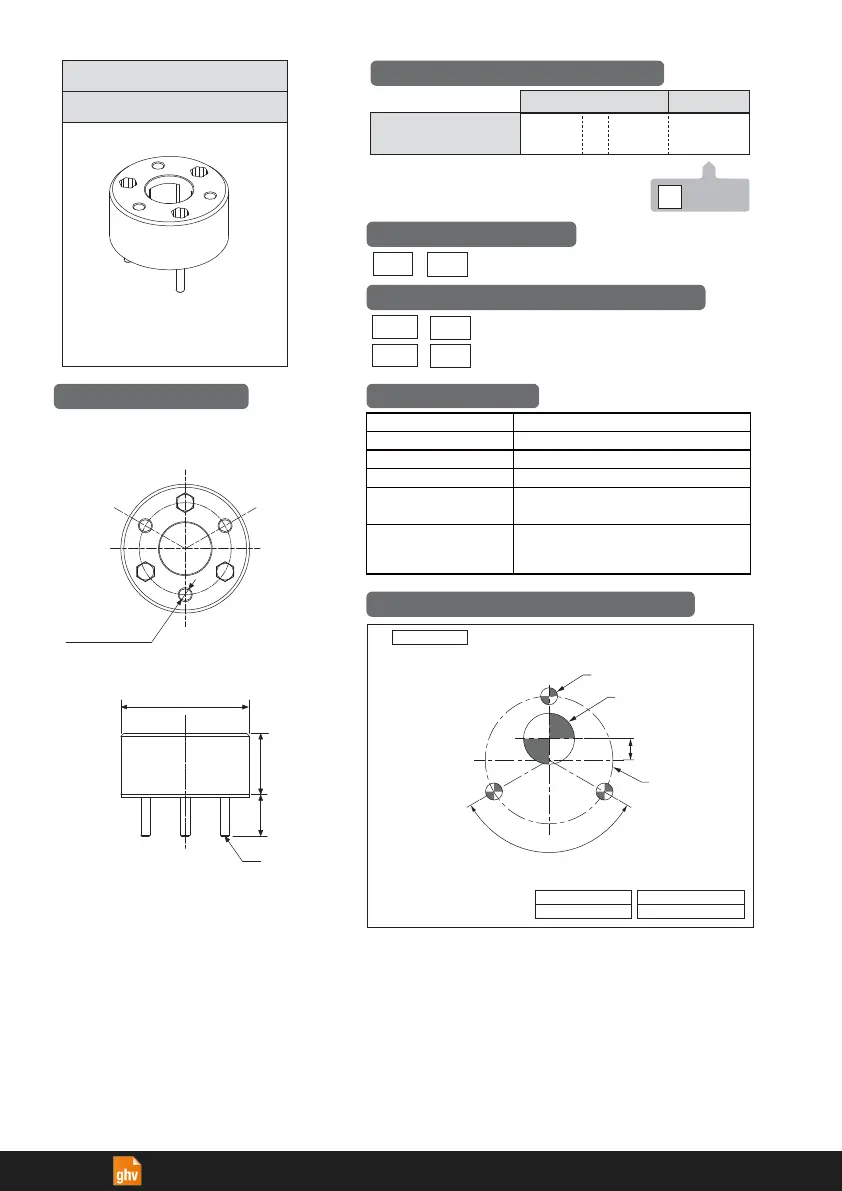 ghv