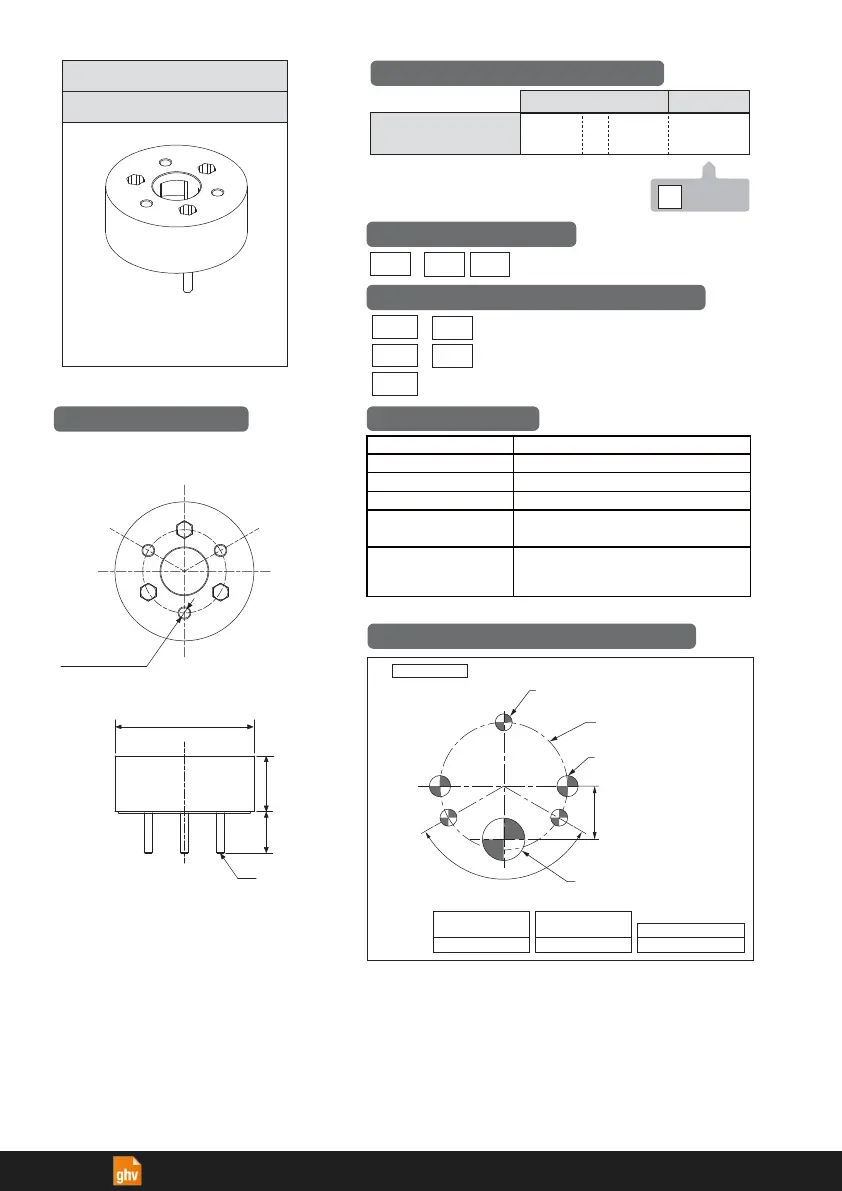 ghv