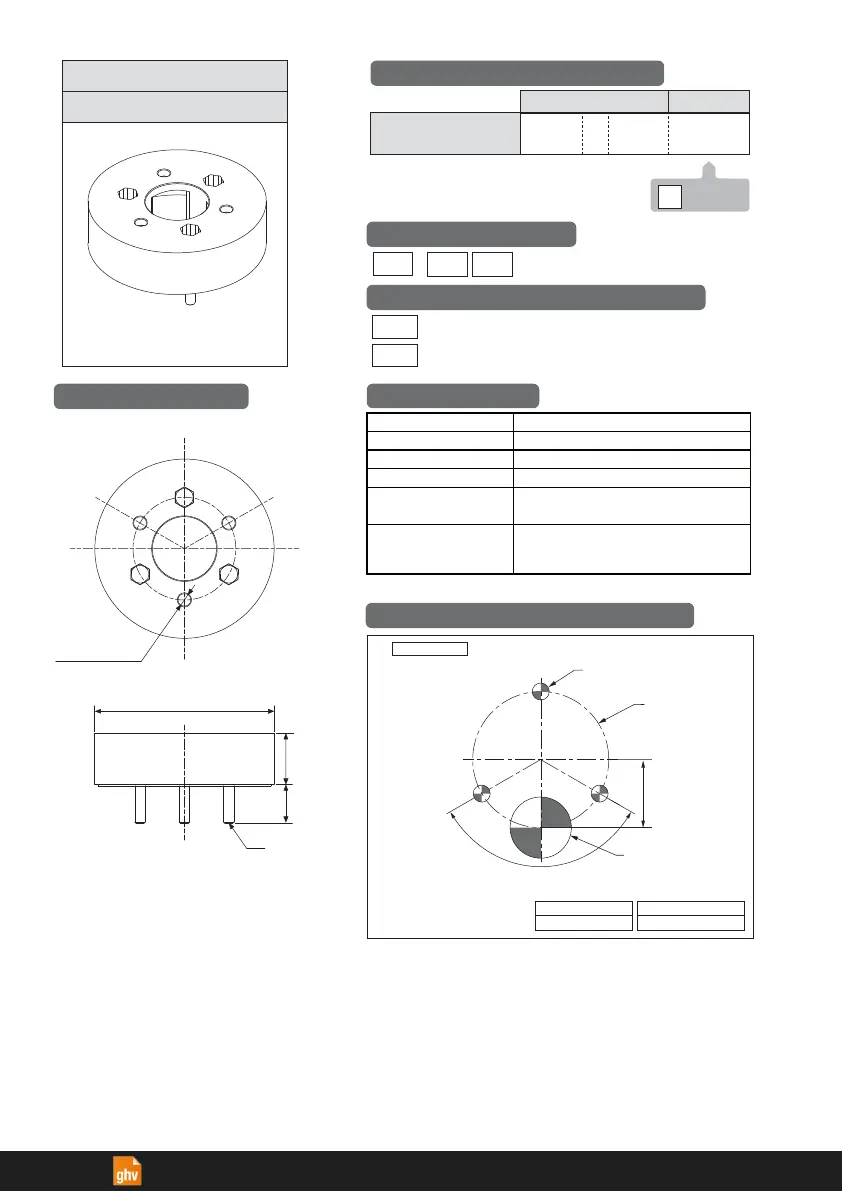 ghv