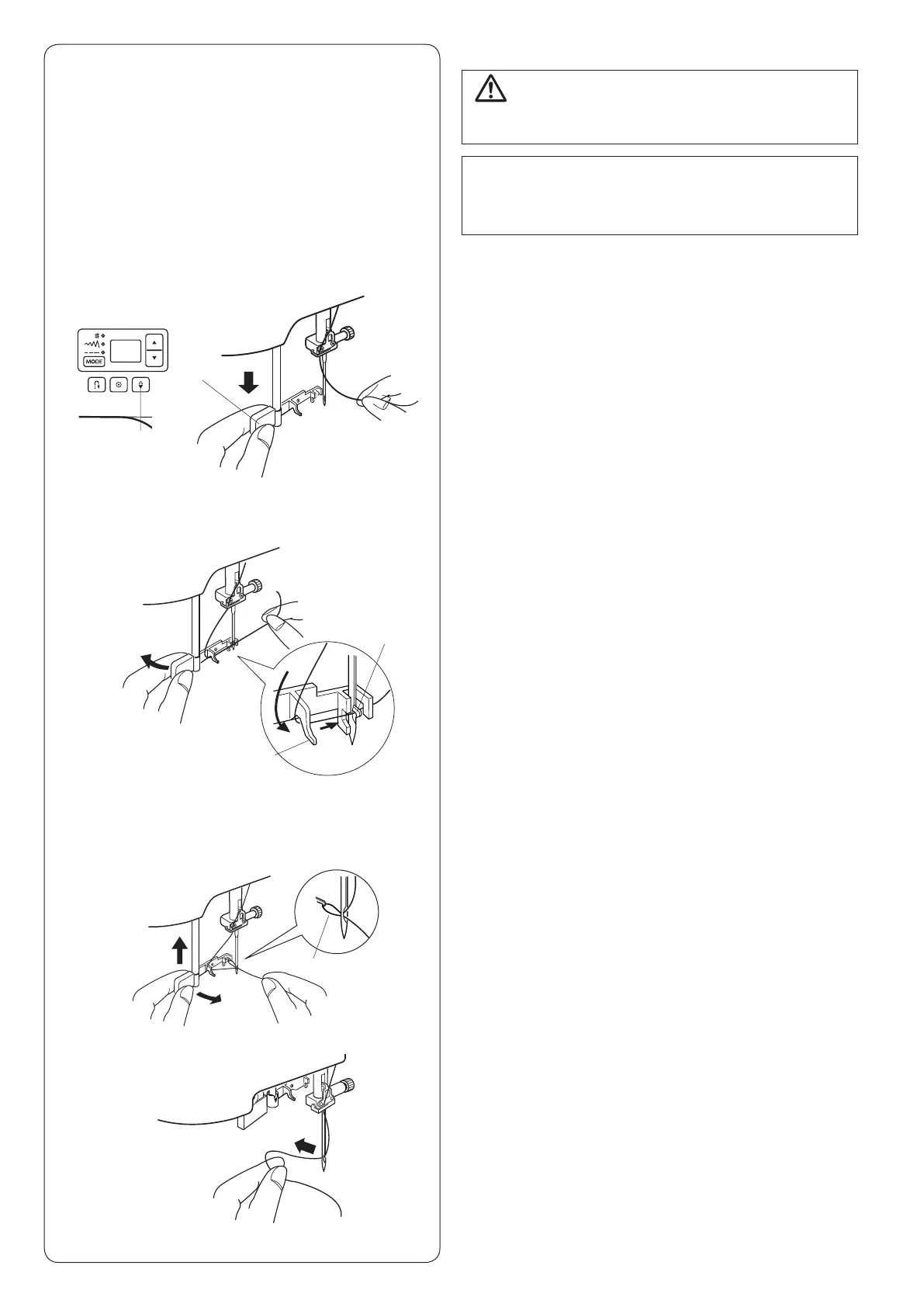 MODE