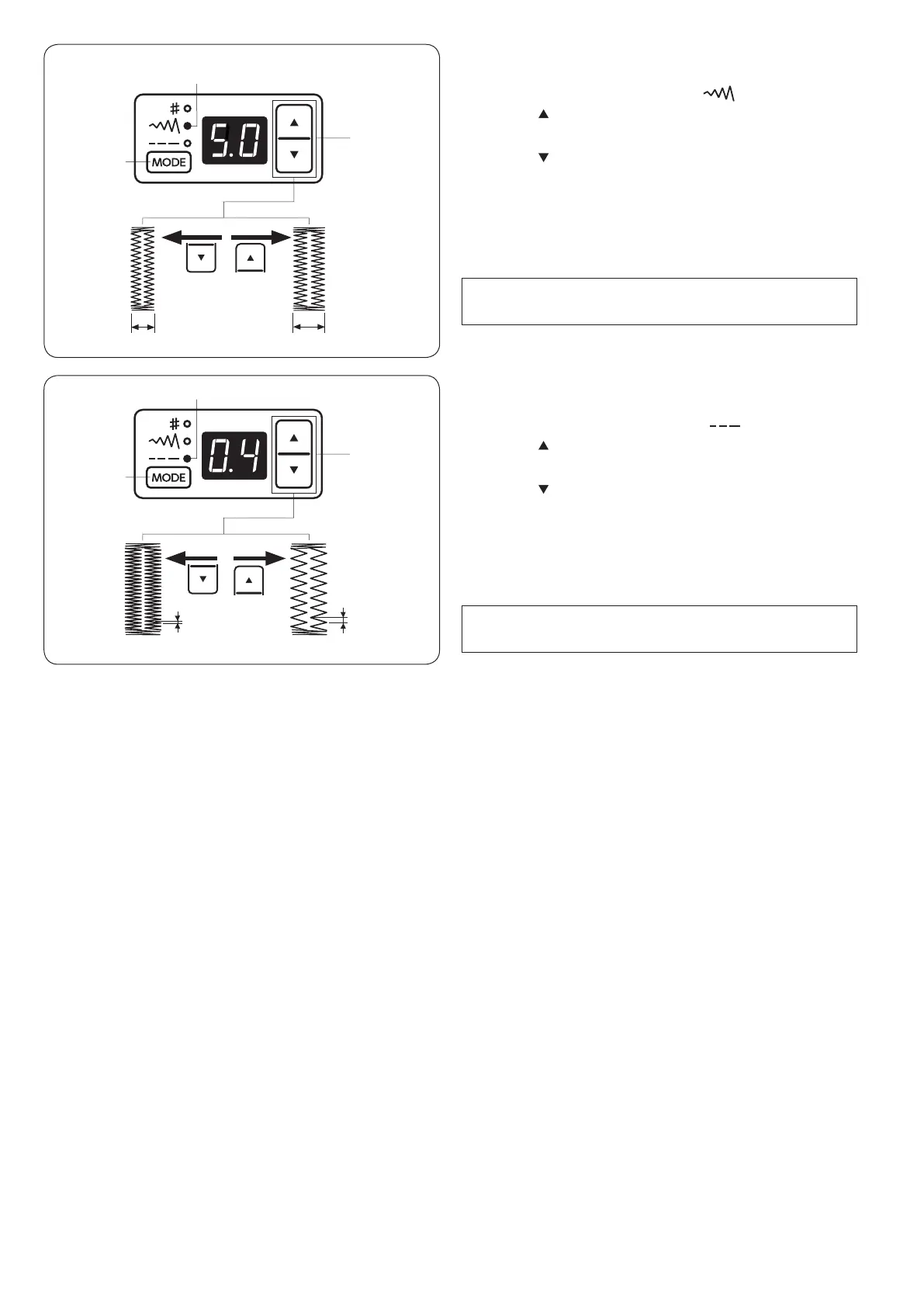 #
MODE
5.0

#
MODE
0.4